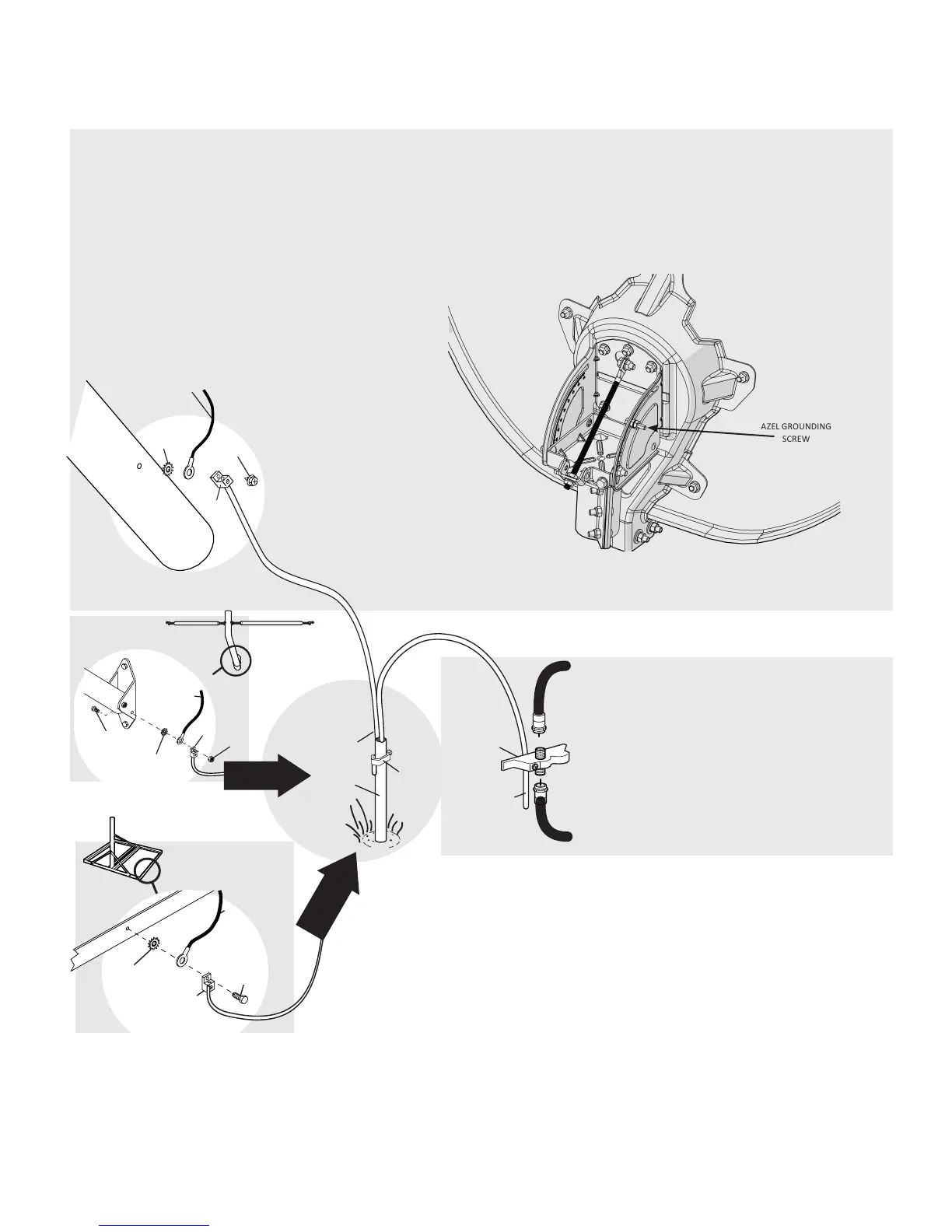 AZEL GROUNDING SCREW