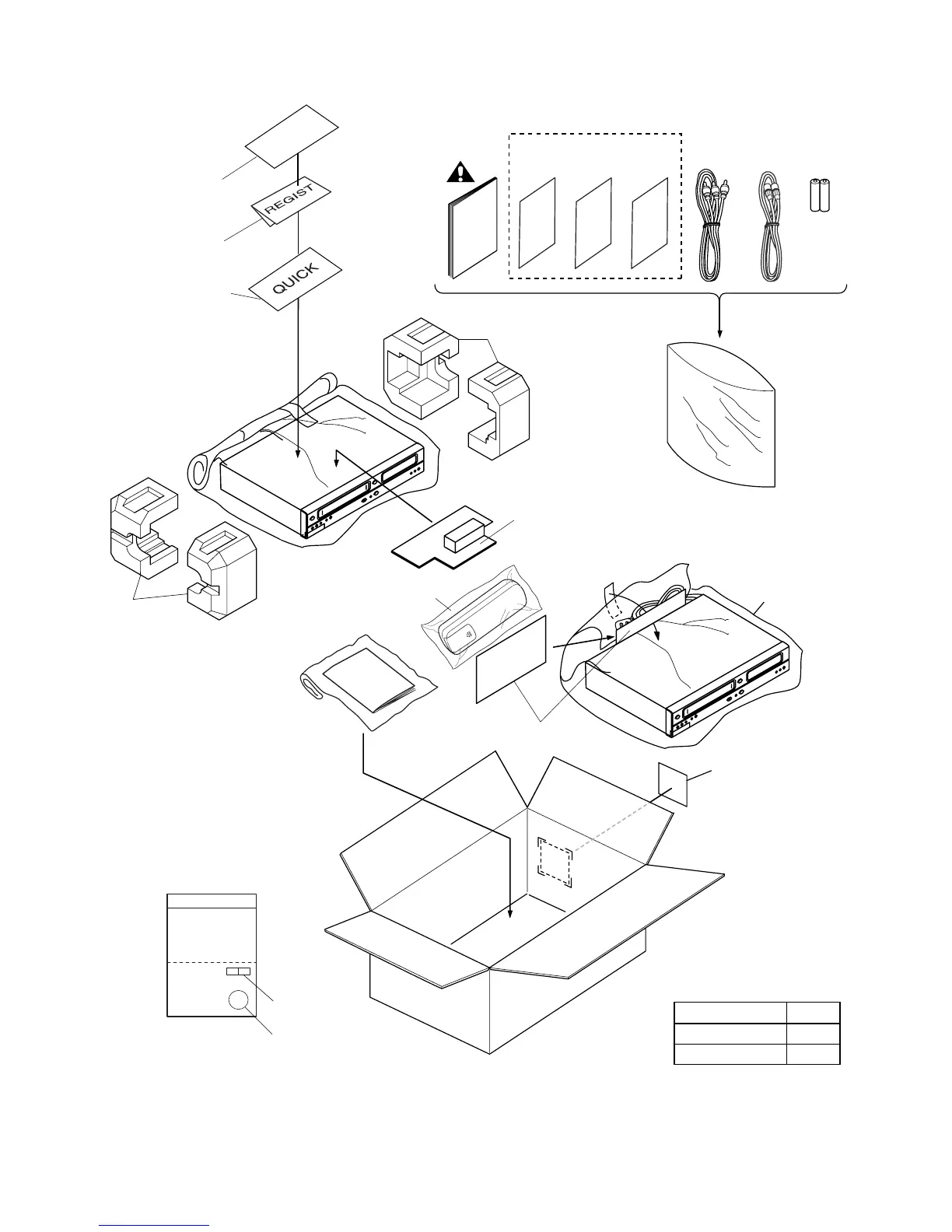 REGIST

QUICK