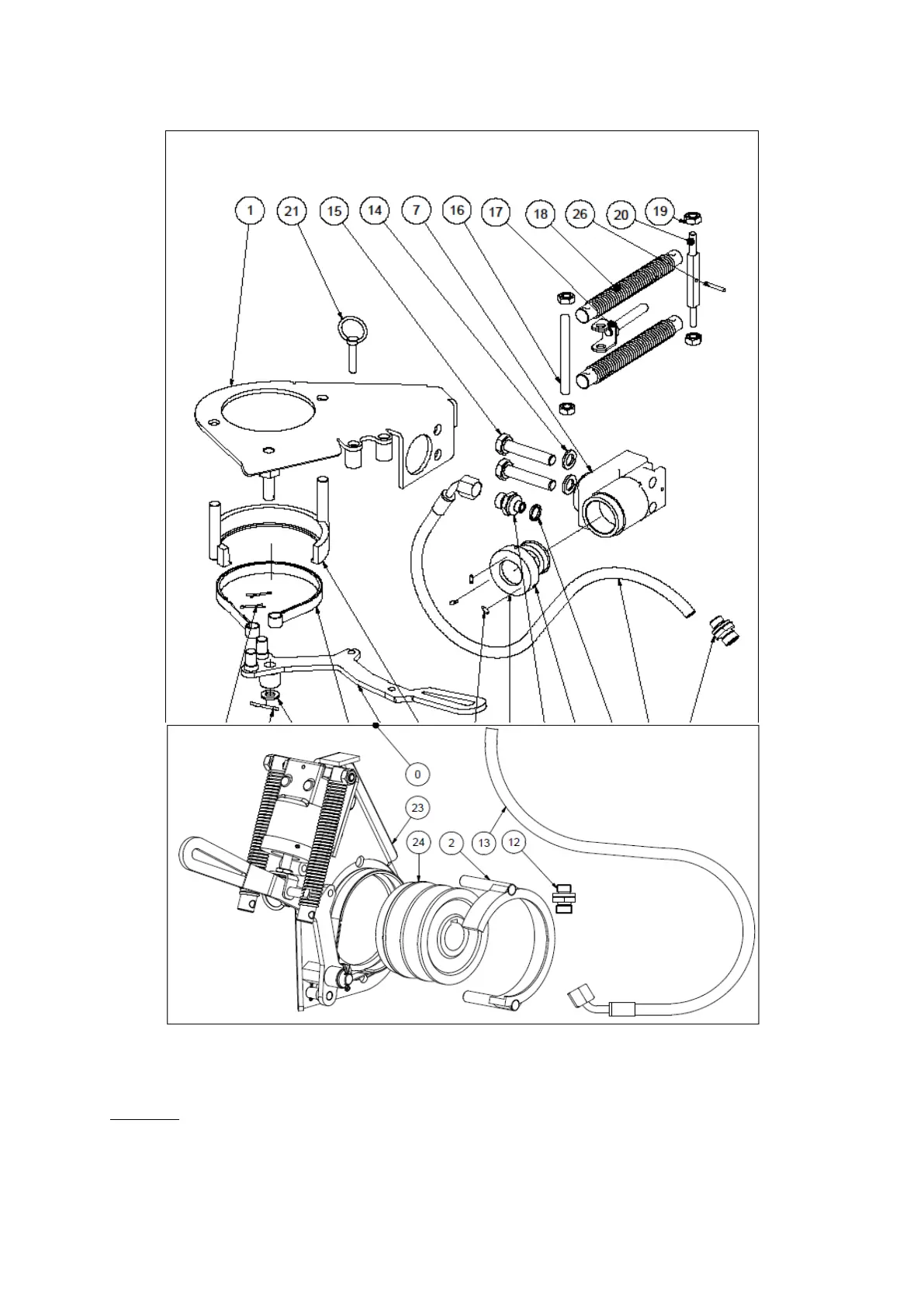 1
21
15
14
7
16
17
18
26
20
19
0
23
24
2
13
12