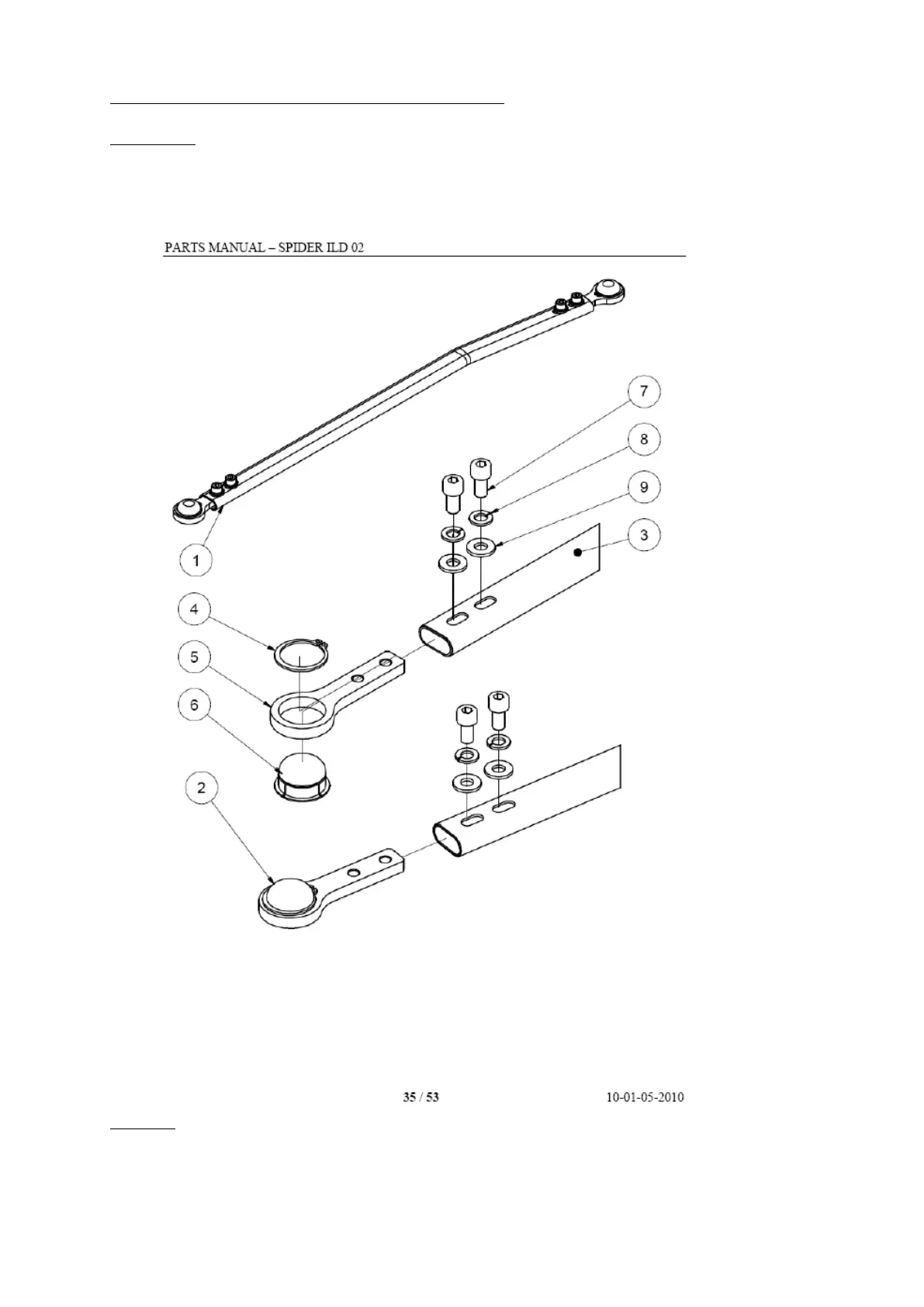 PARTS MANUAL – SPIDER ILD 02

7

8

9

3

1

4

5

6

2

35 / 53

10-01-05-2010