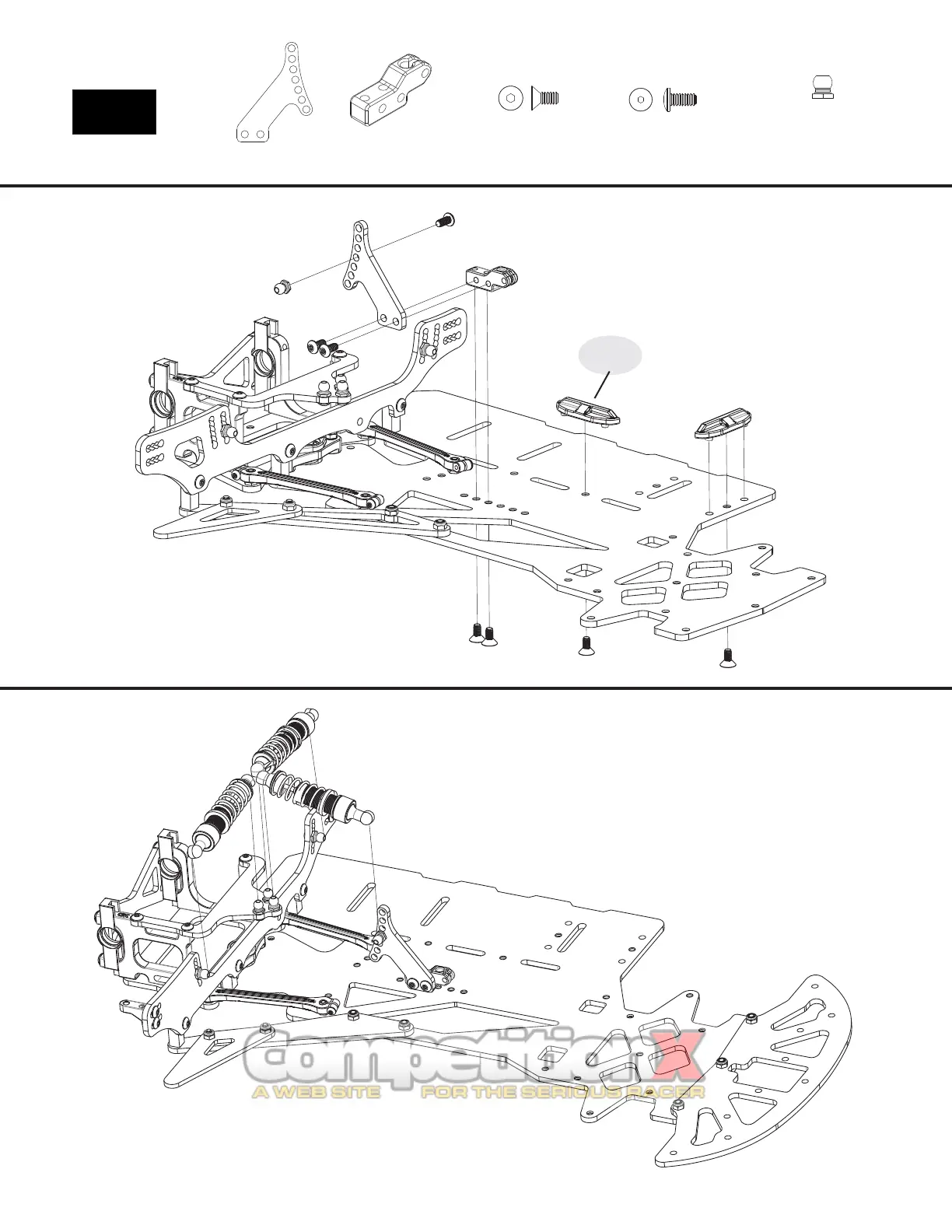 CompetitionX
A WEB SITE FOR THE SERIOUS RACER