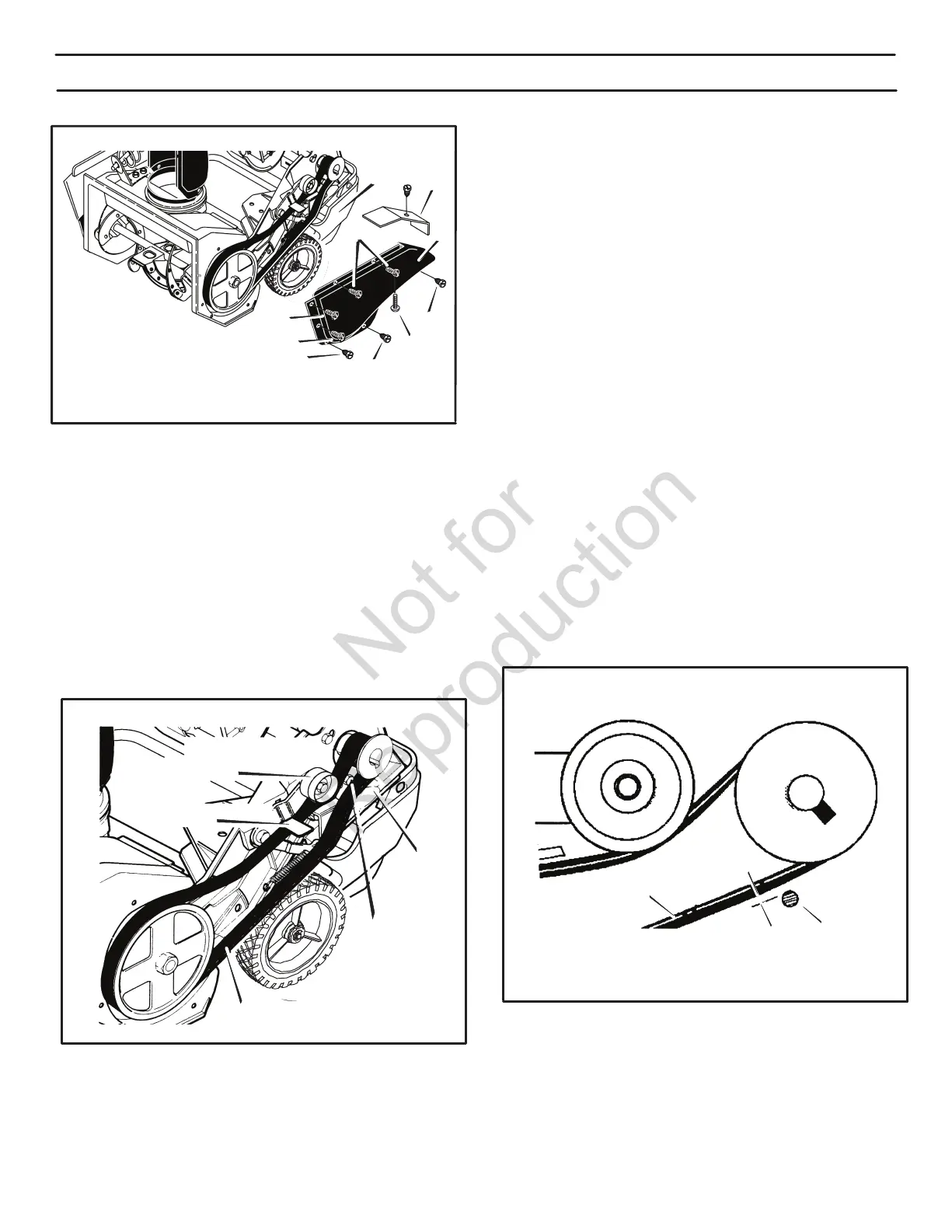 Not for Reproduction