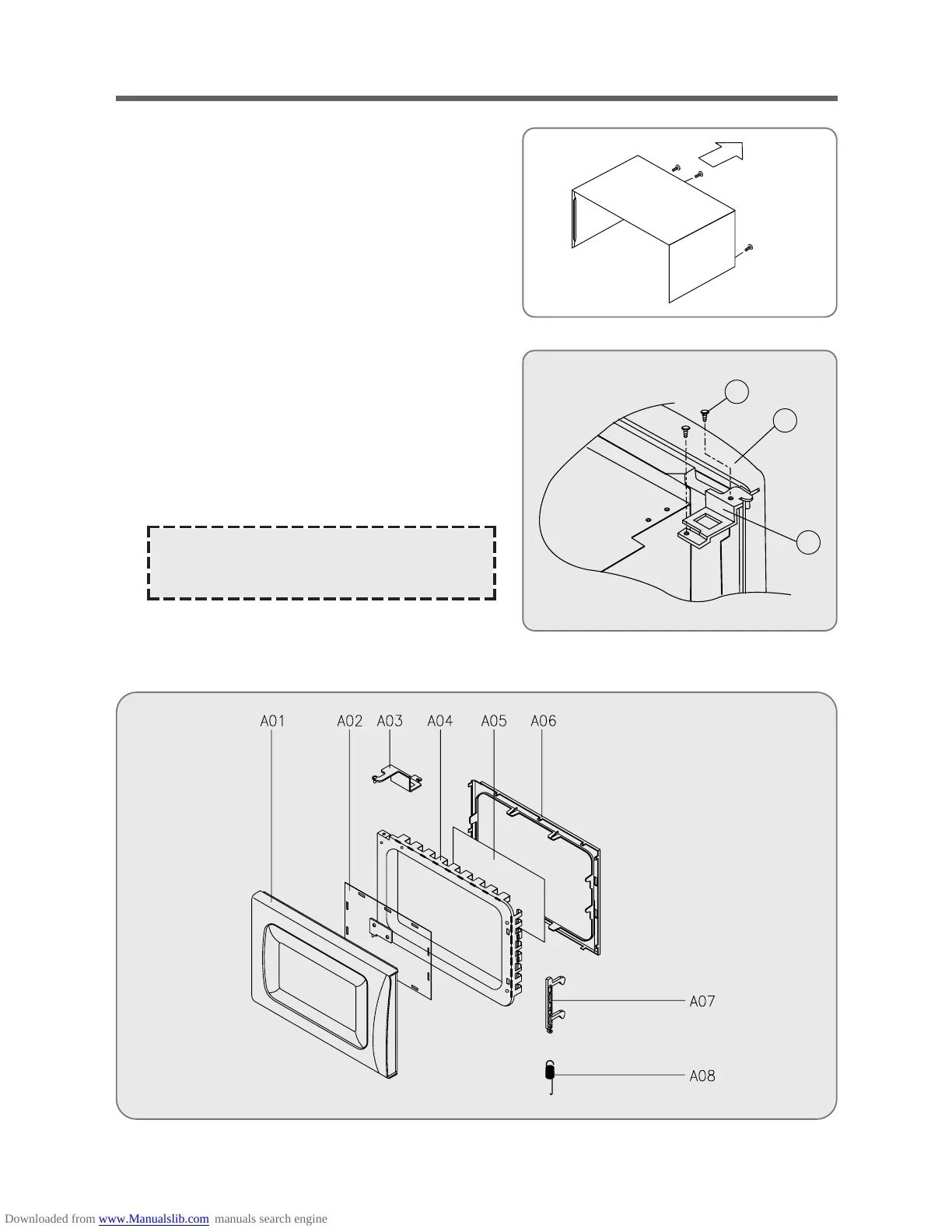 A01 A02 A03 A04 A05 A06

A07

A08

Downloaded from www.Manualslib.com manuals search engine