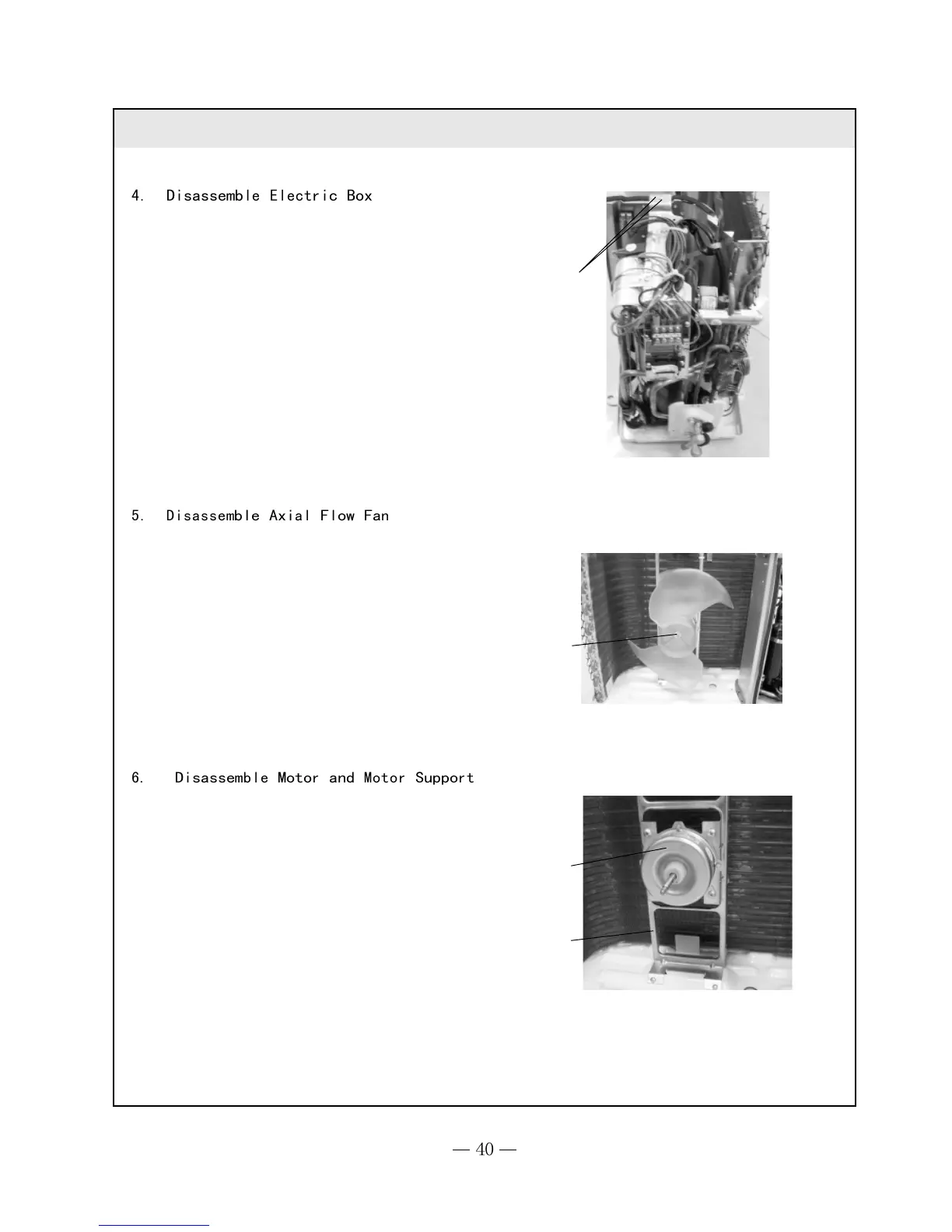 4. Disassemble Electric Box

5. Disassemble Axial Flow Fan

6. Disassemble Motor and Motor Support

— 40 —