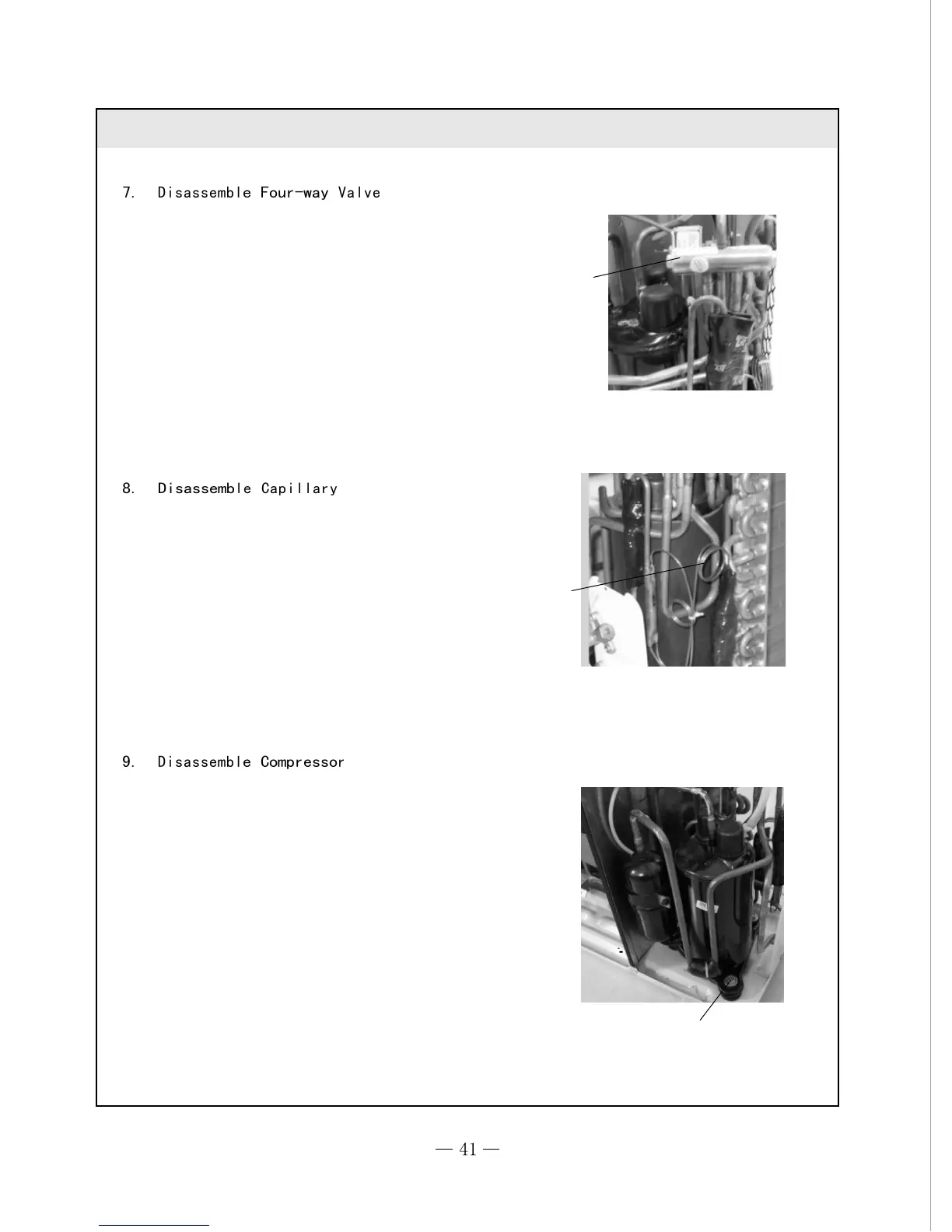 7. Disassemble Four-way Valve

8. Disassemble Capillary

9. Disassemble Compressor

— 41 —