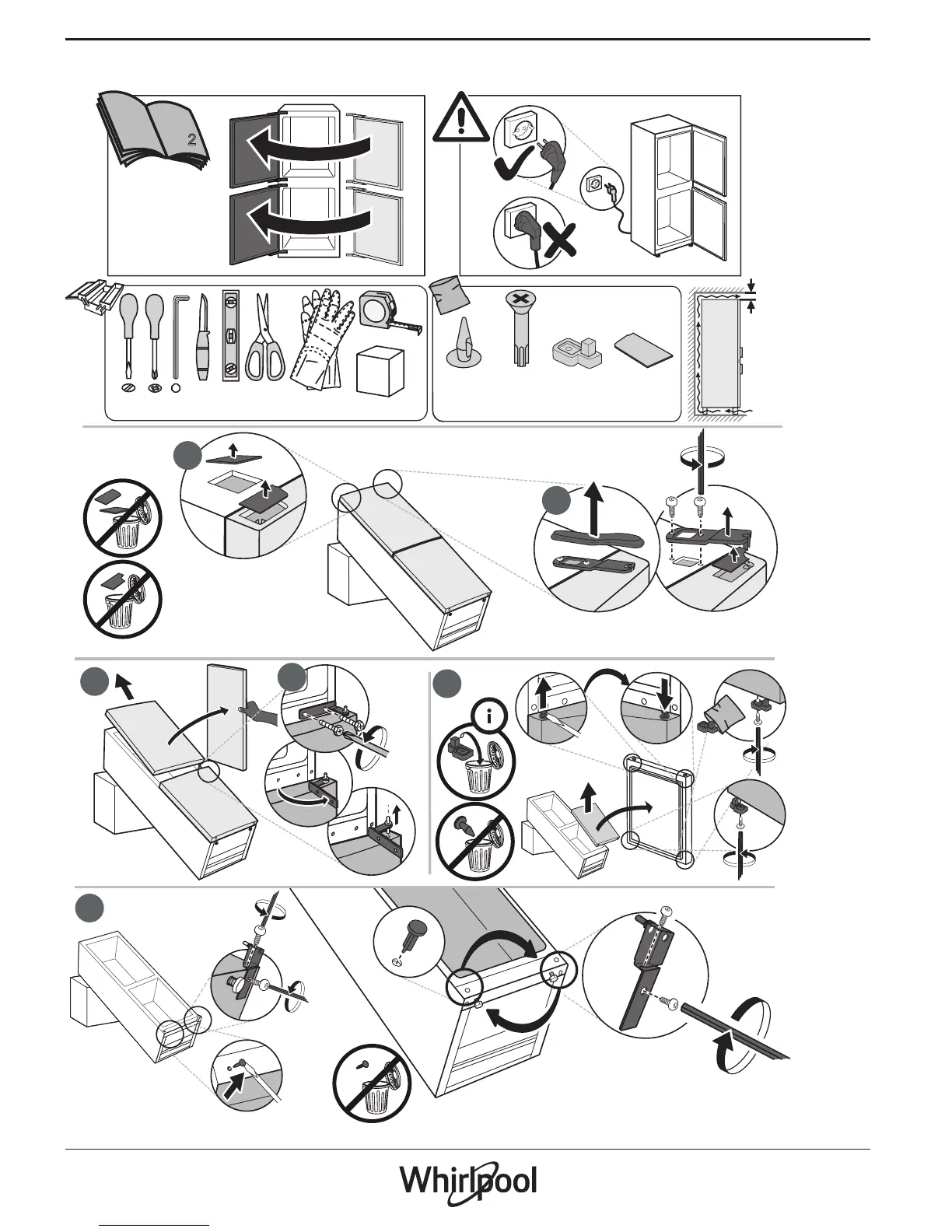 2

Whirlpool