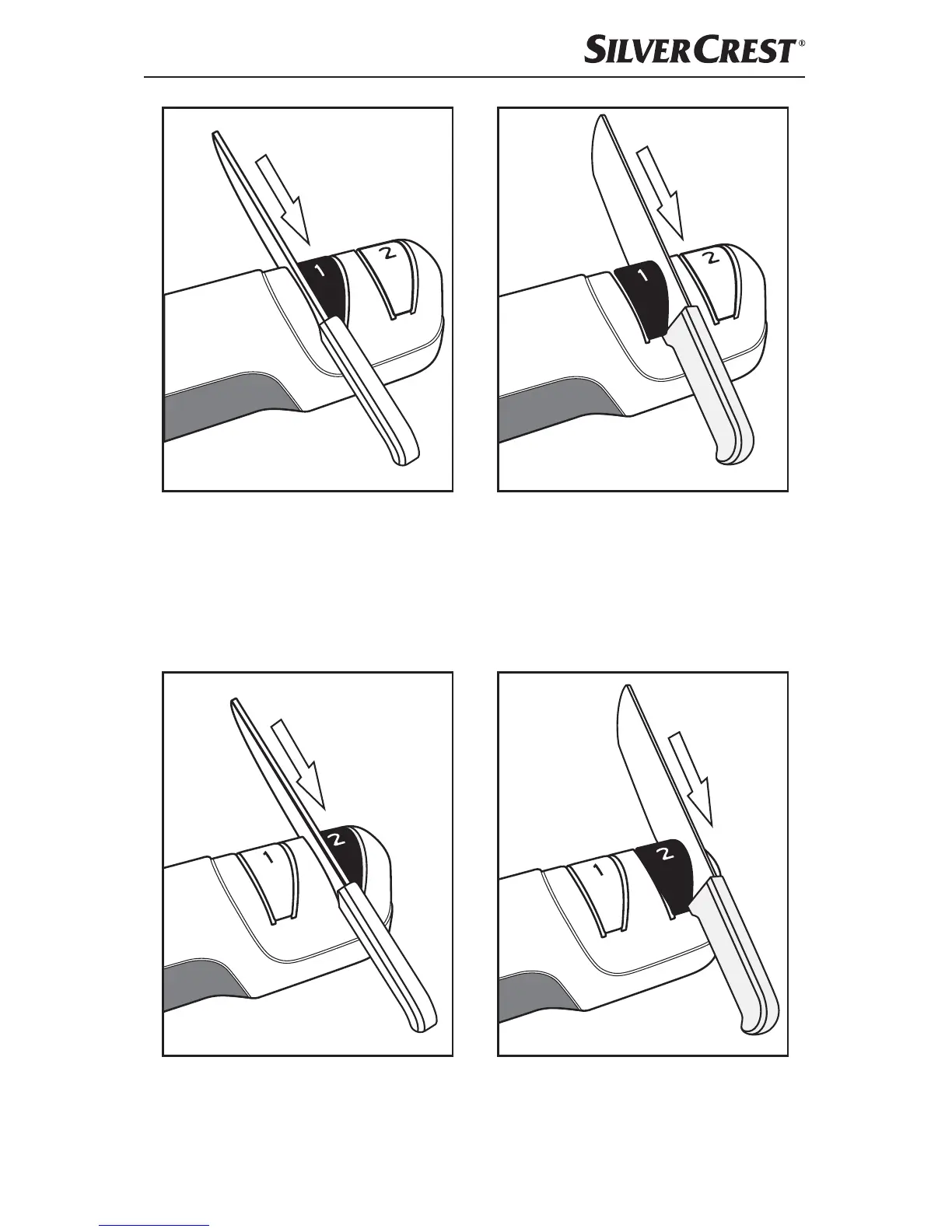 SILVERCREST®

1
2

1
2

1
2

1
2