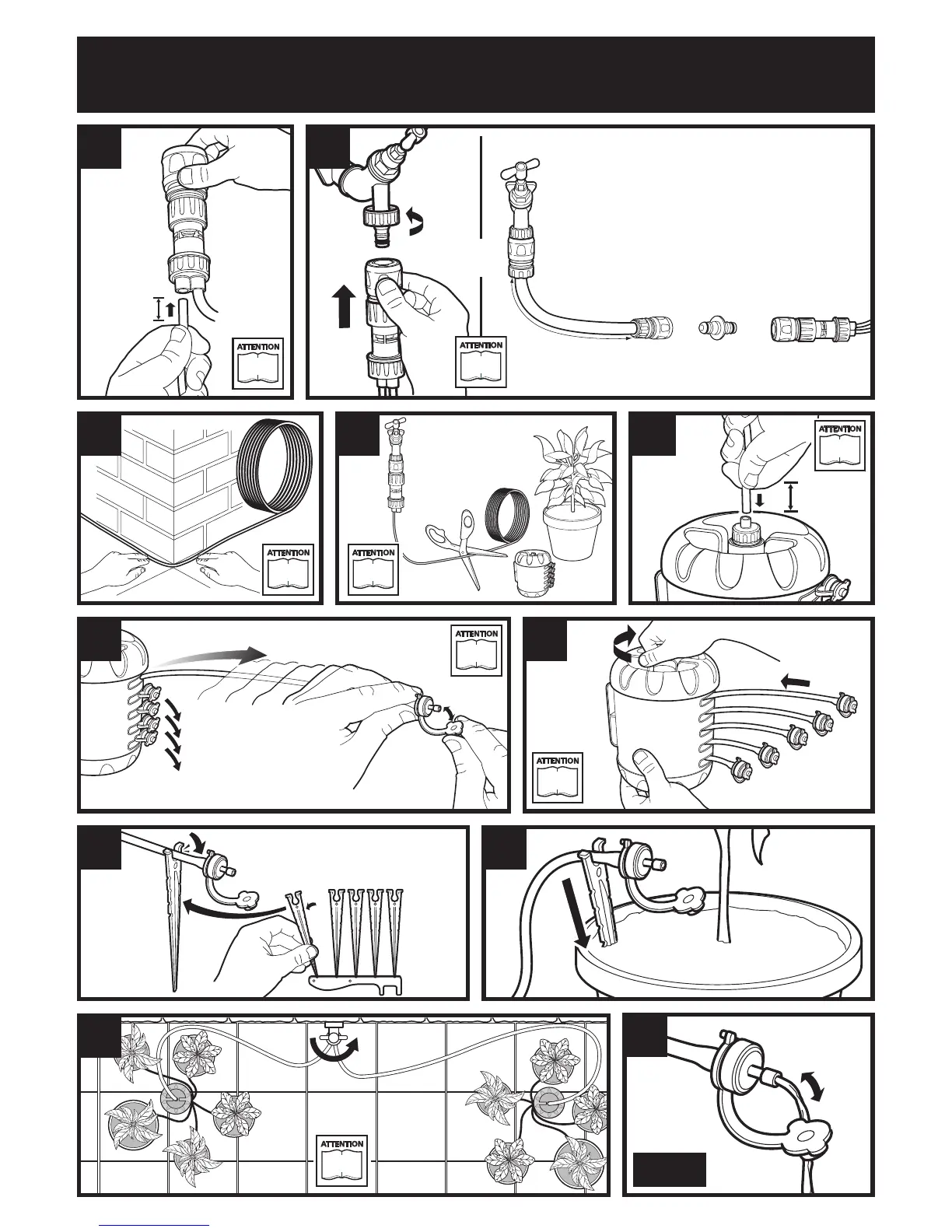 ATTENTION

ATTENTION

ATTENTION

ATTENTION

ATTENTION

ATTENTION

ATTENTION

ATTENTION