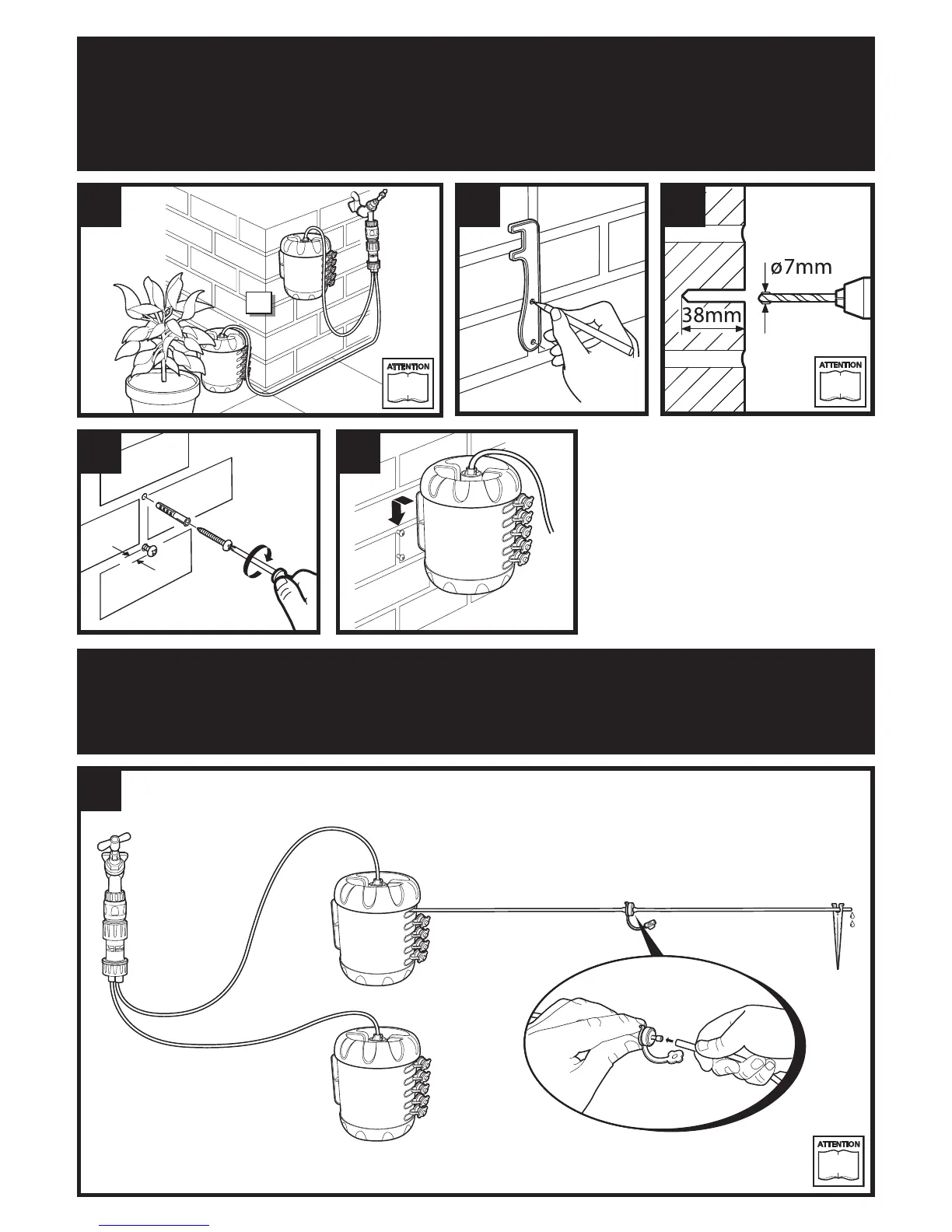 ATTENTION

ø7mm

38mm

ATTENTION

ATTENTION