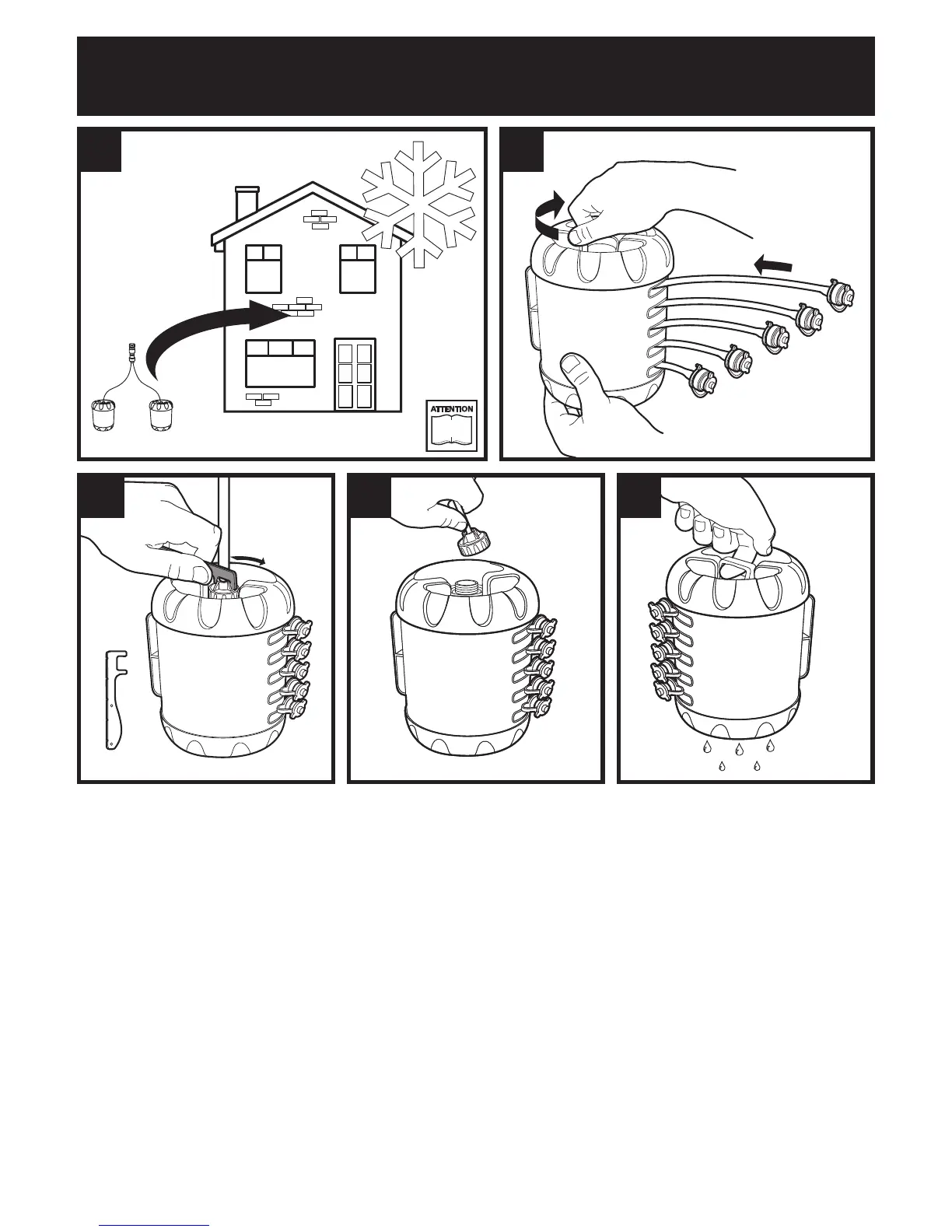 ATTENTION