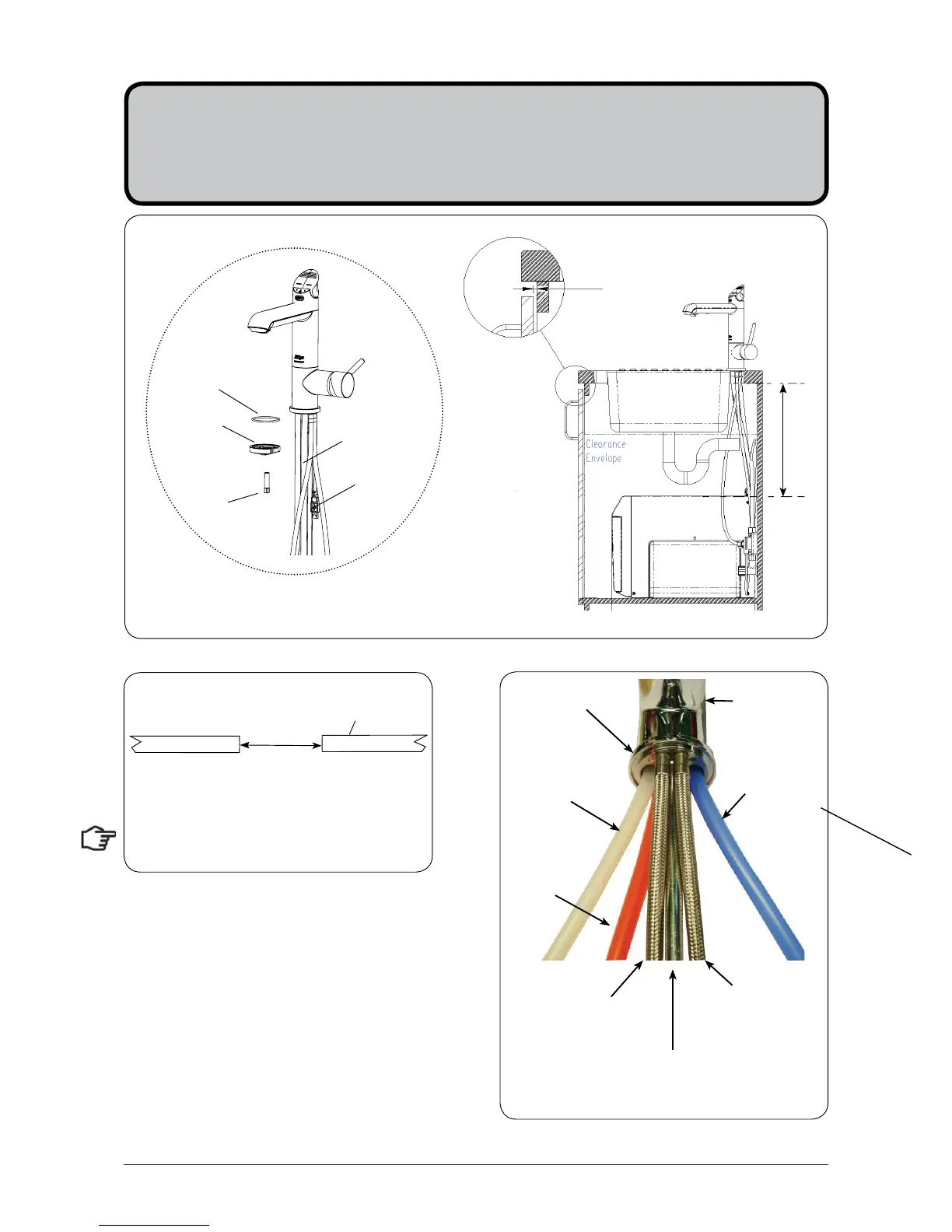 Clearance
Envelope