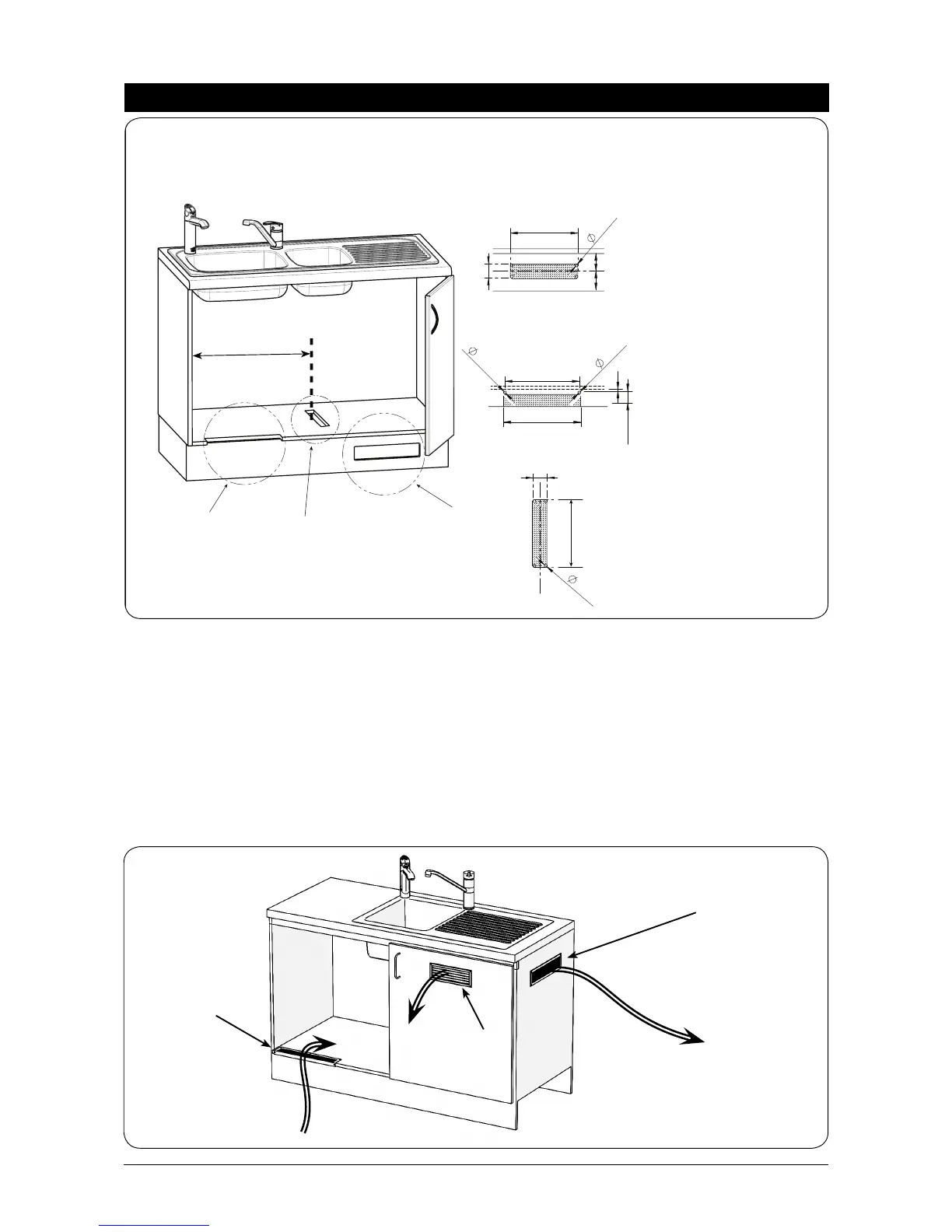 $\varnothing$

$\varnothing$ $\varnothing$

$\varnothing$