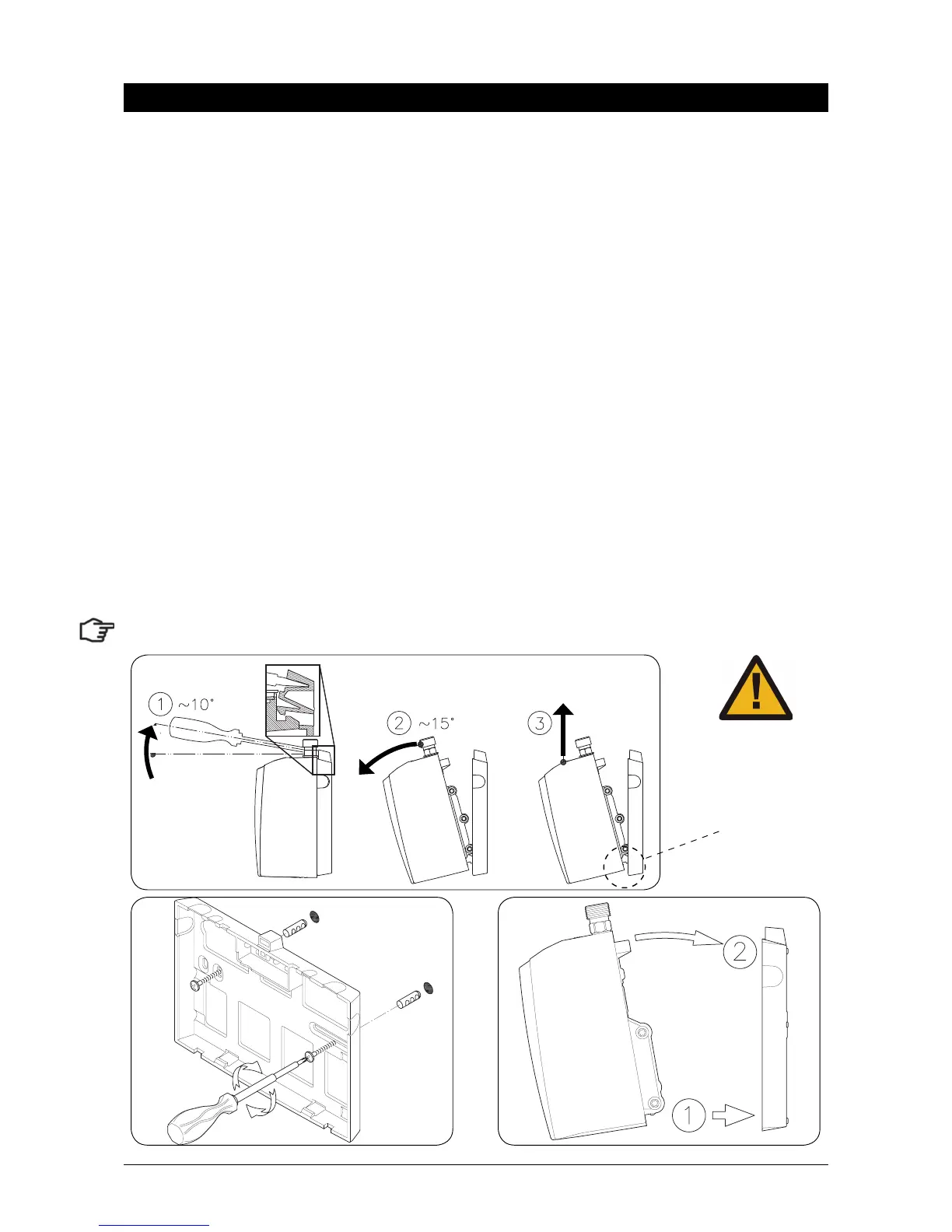 1 ~10°

2 ~15°

3

2

1