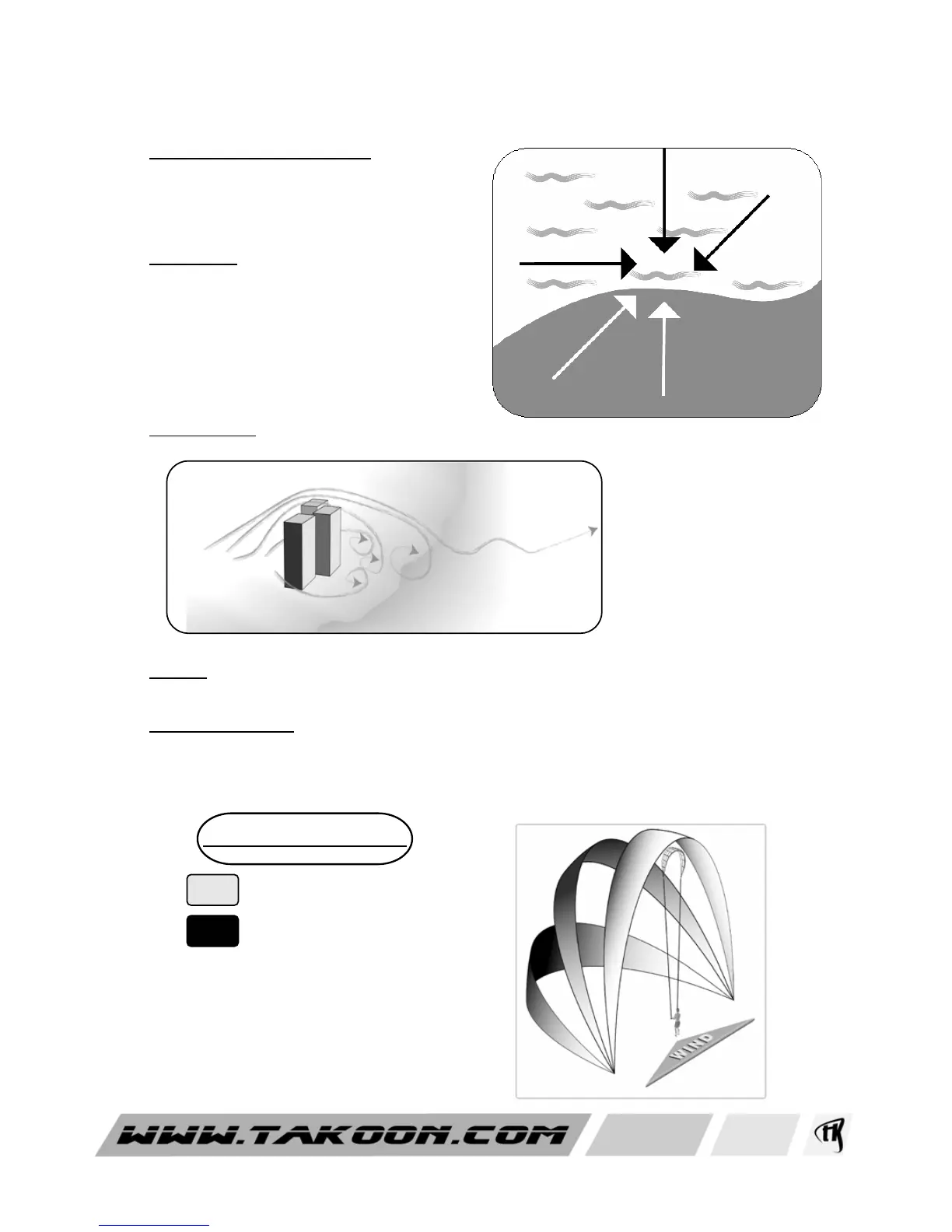 WIND

WWW.TAKOON.COM