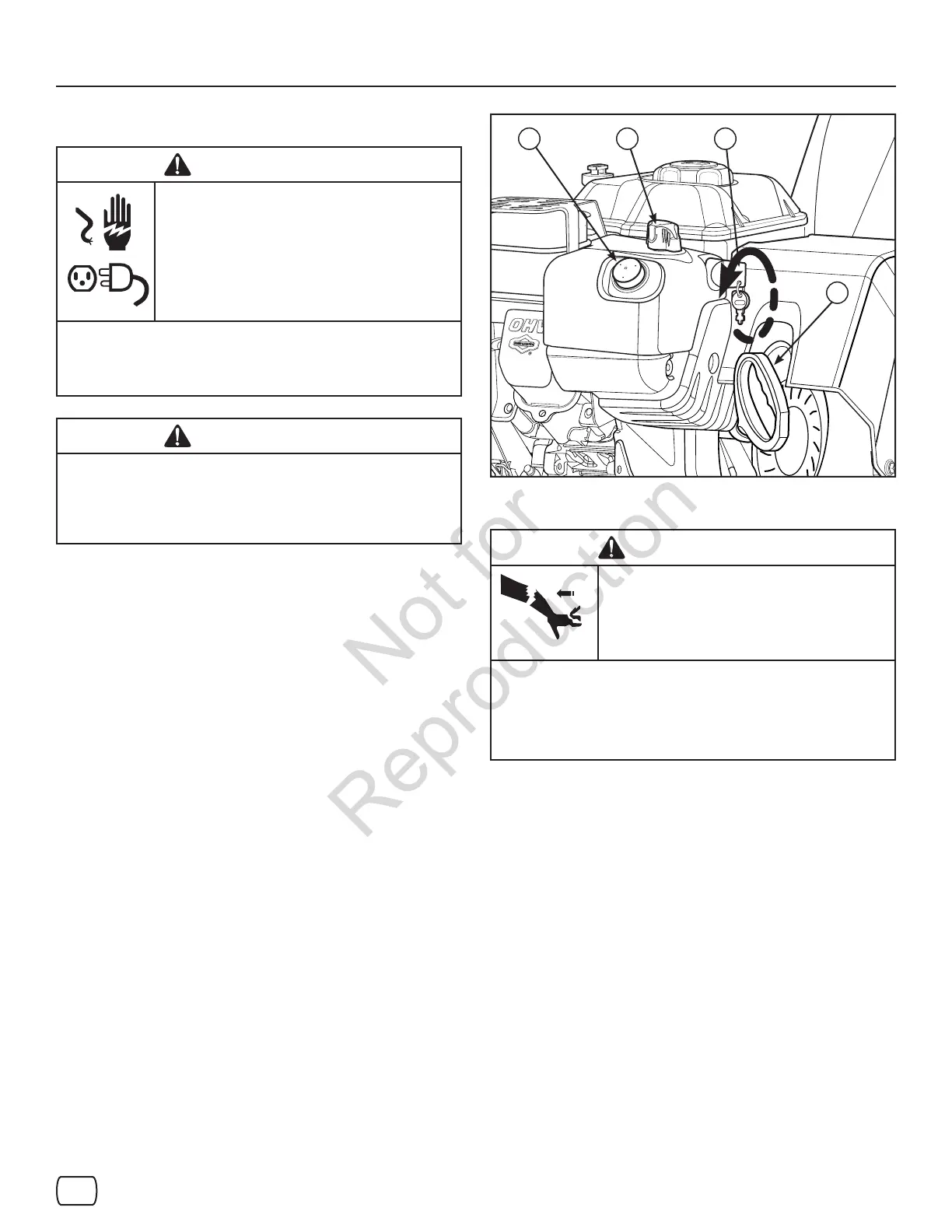 OHV

Not for Reproduction