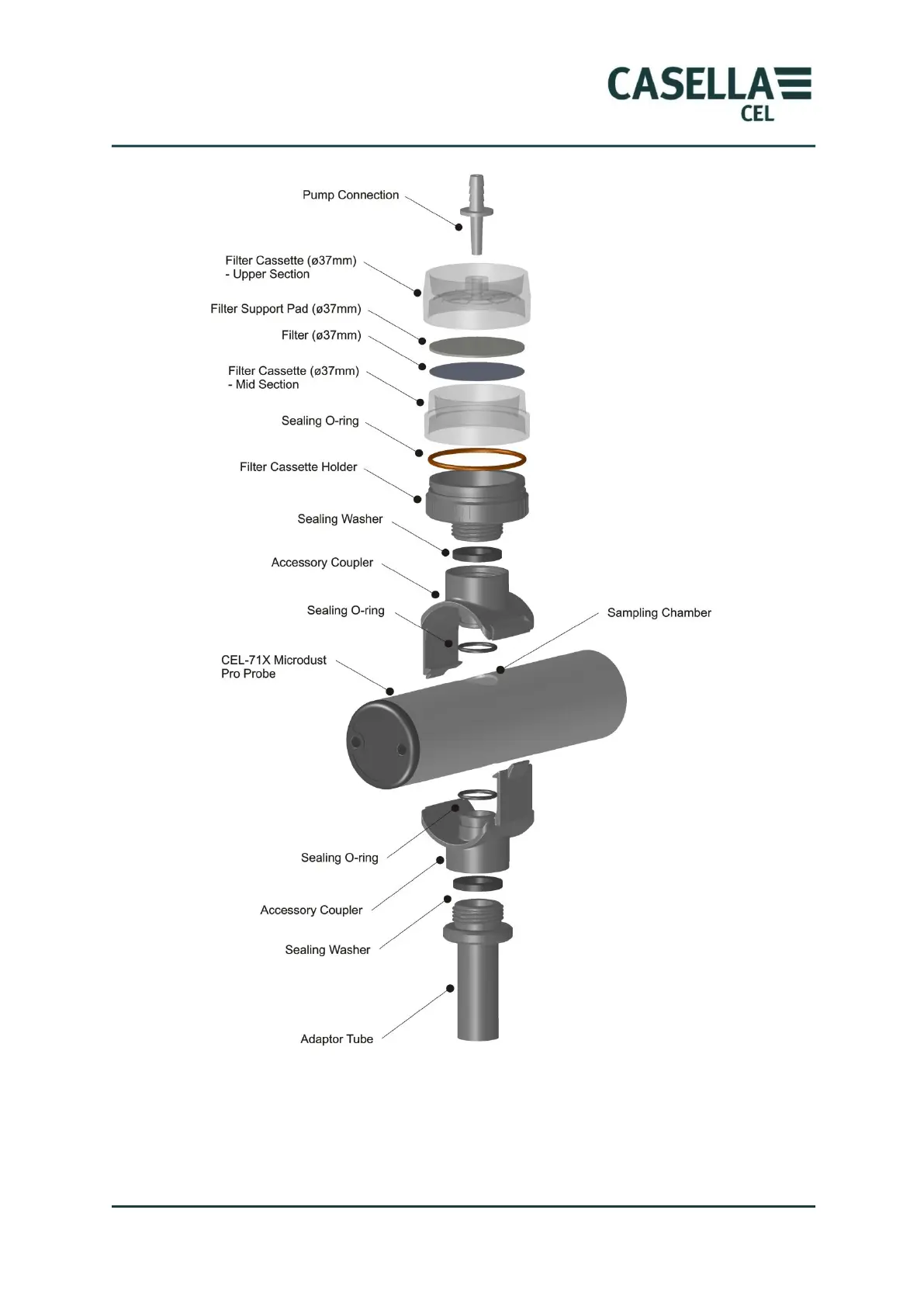 CASELLA
CEL

Pump Connection

Filter Cassette (ø37mm)
- Upper Section

Filter Support Pad (ø37mm)

Filter (ø37mm)

Filter Cassette (ø37mm)
- Mid Section

Sealing O-ring

Filter Cassette Holder

Sealing Washer

Accessory Coupler

Sealing O-ring

Sampling Chamber

CEL-71X Microdust
Pro Probe

Sealing O-ring

Accessory Coupler

Sealing Washer

Adaptor Tube