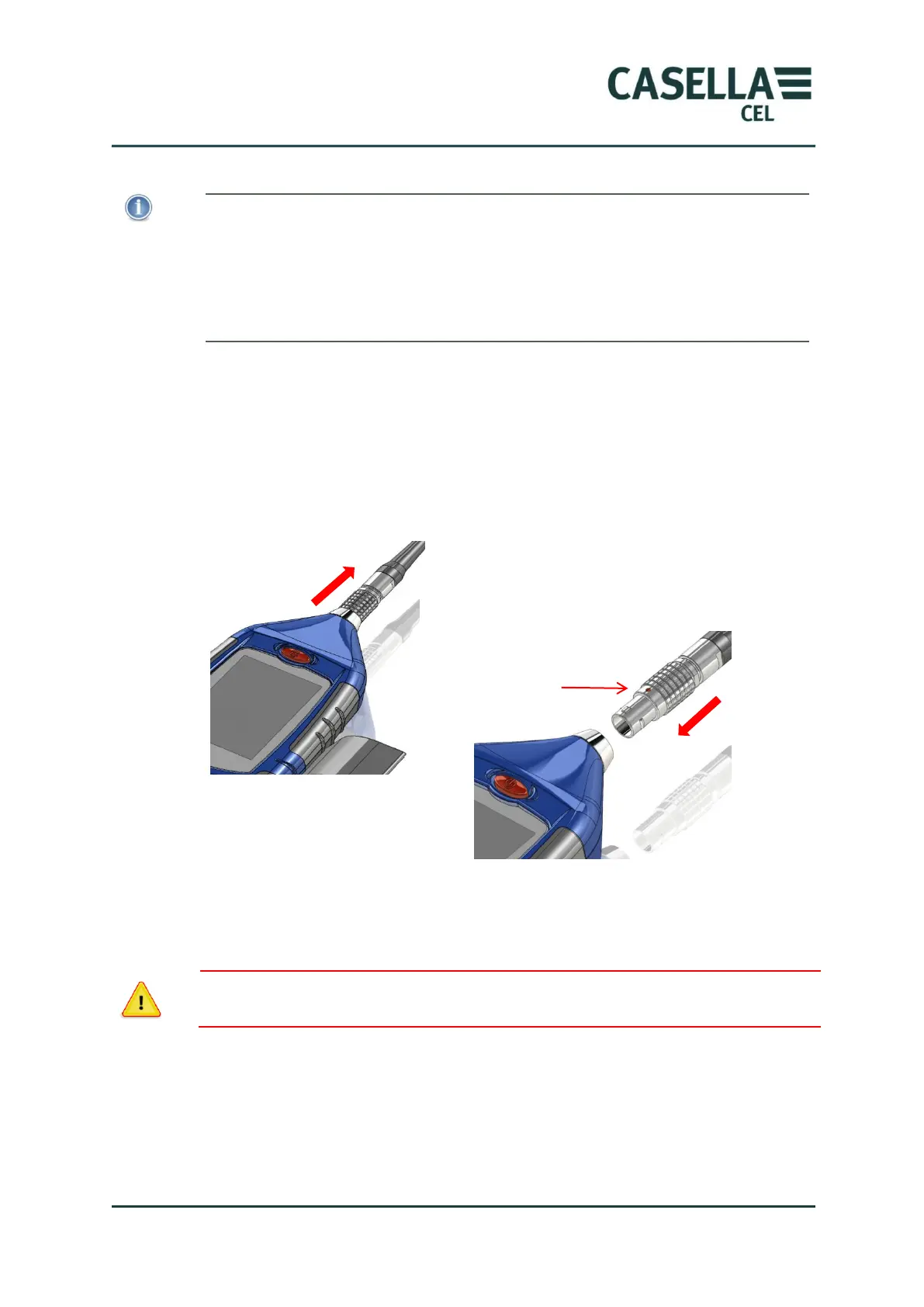 CASELLA
CEL