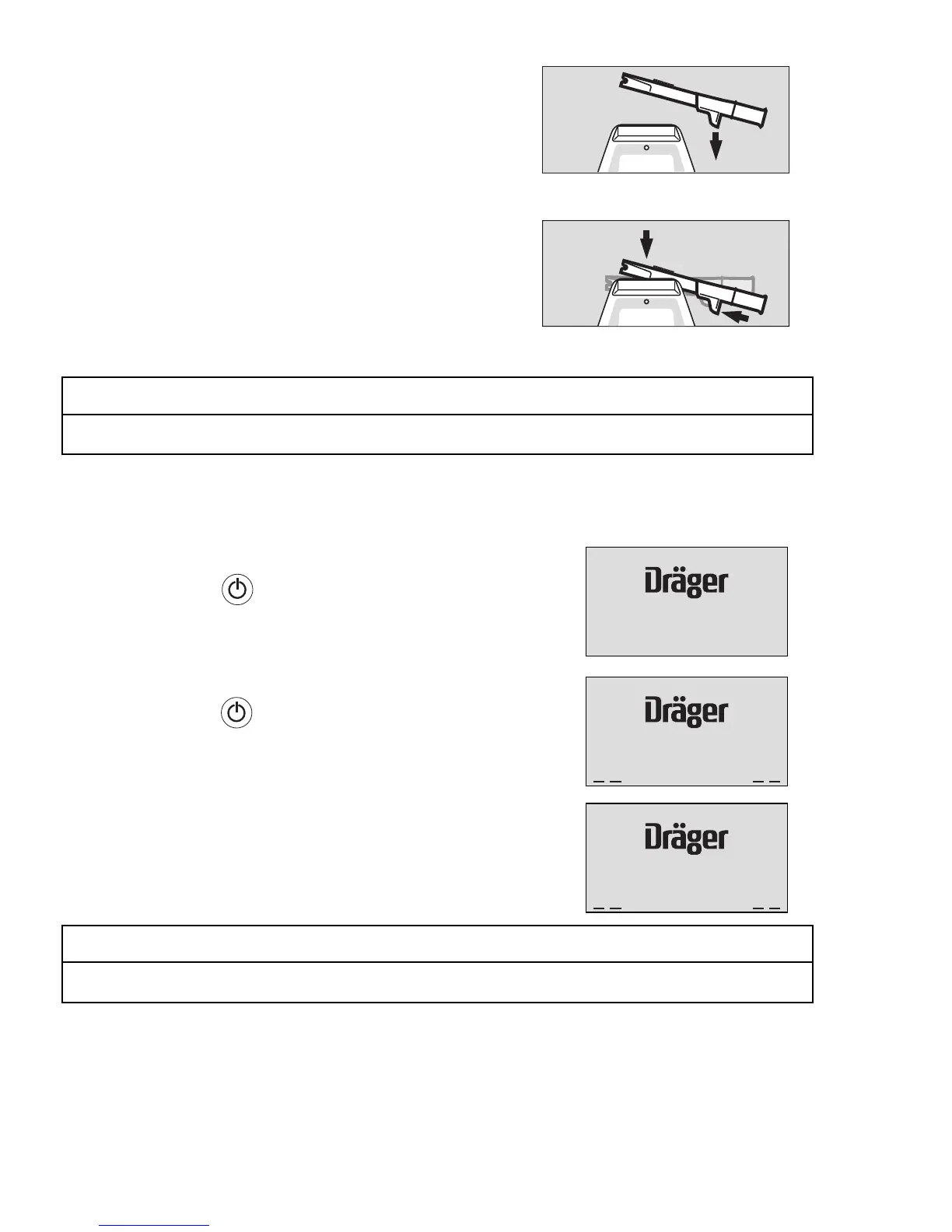 Dräger

Dräger

Dräger