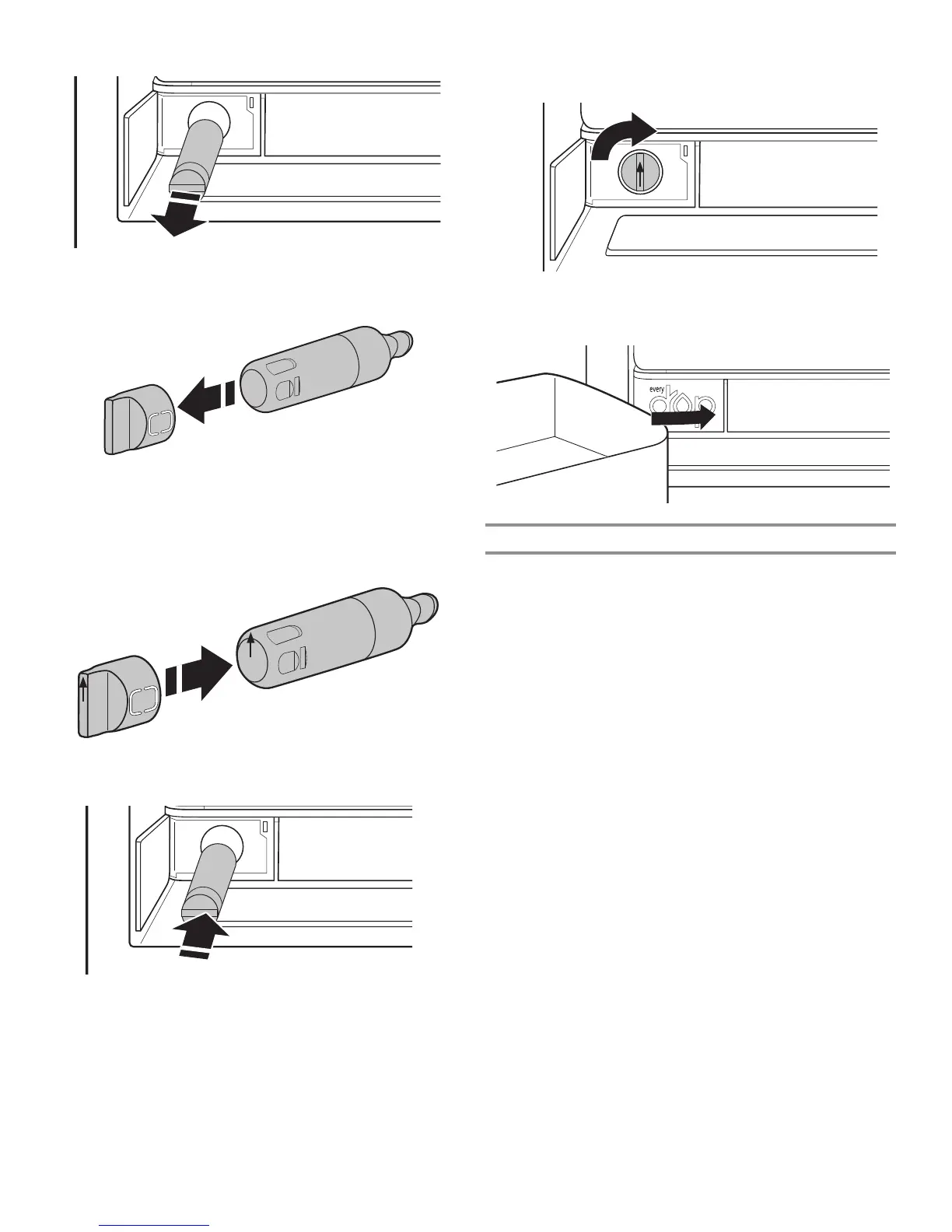 every drop