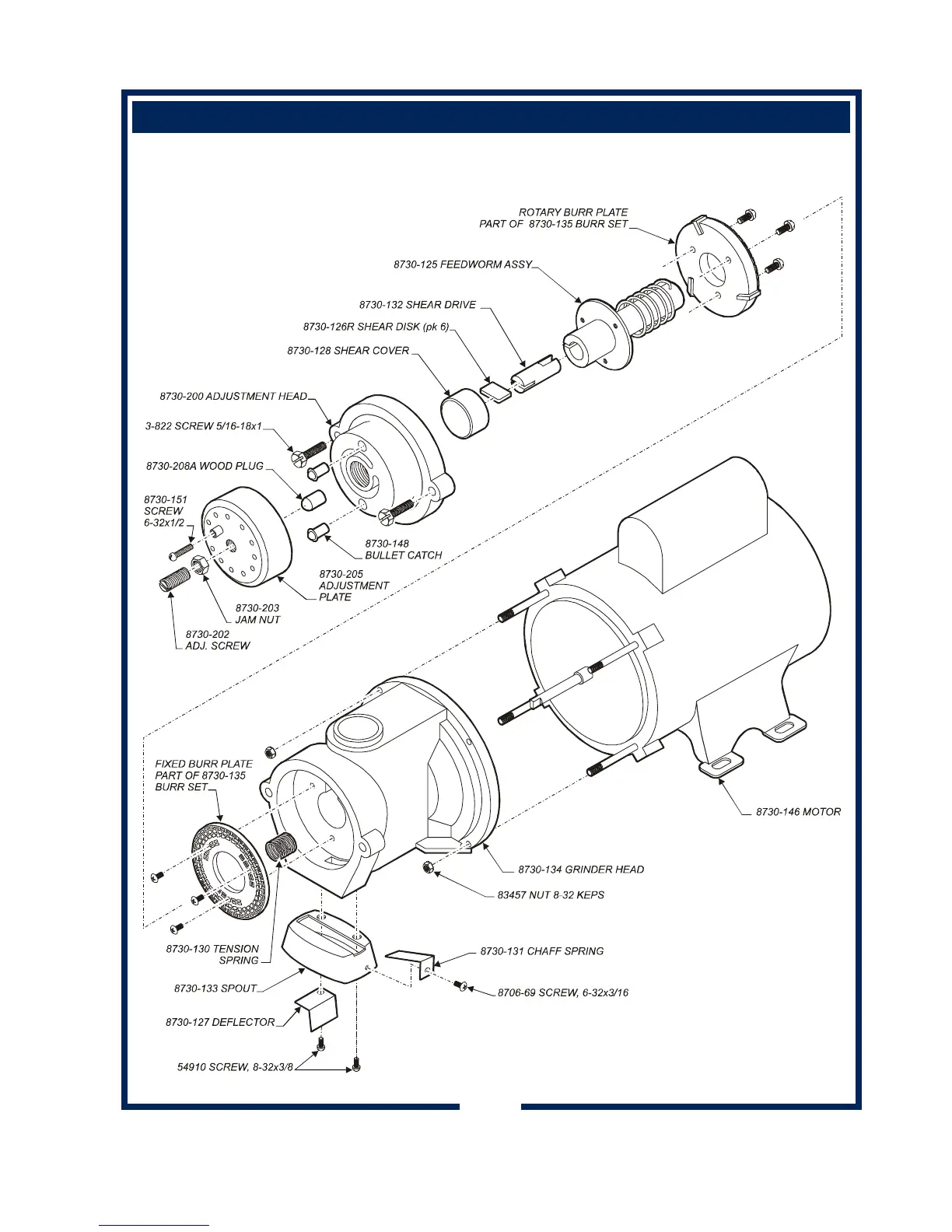 ROTARY BURR PLATE
PART OF 8730-135 BURR SET

8730-125 FEEDWORM ASSY

8730-132 SHEAR DRIVE

8730-126R SHEAR DISK (pk 6)

8730-128 SHEAR COVER

8730-200 ADJUSTMENT HEAD

3-822 SCREW 5/16-18x1

8730-208A WOOD PLUG

8730-151
SCREW
6-32x1/2

8730-148
BULLET CATCH

8730-205
ADJUSTMENT
PLATE

8730-203
JAM NUT

8730-202
ADJ. SCREW

FIXED BURR PLATE
PART OF 8730-135
BURR SET

8730-146 MOTOR

8730-134 GRINDER HEAD

83457 NUT 8-32 KEPS

8730-130 TENSION
SPRING

8730-131 CHAFF SPRING

8730-133 SPOUT

8706-69 SCREW, 6-32x3/16

8730-127 DEFLECTOR

54910 SCREW, 8-32x3/8