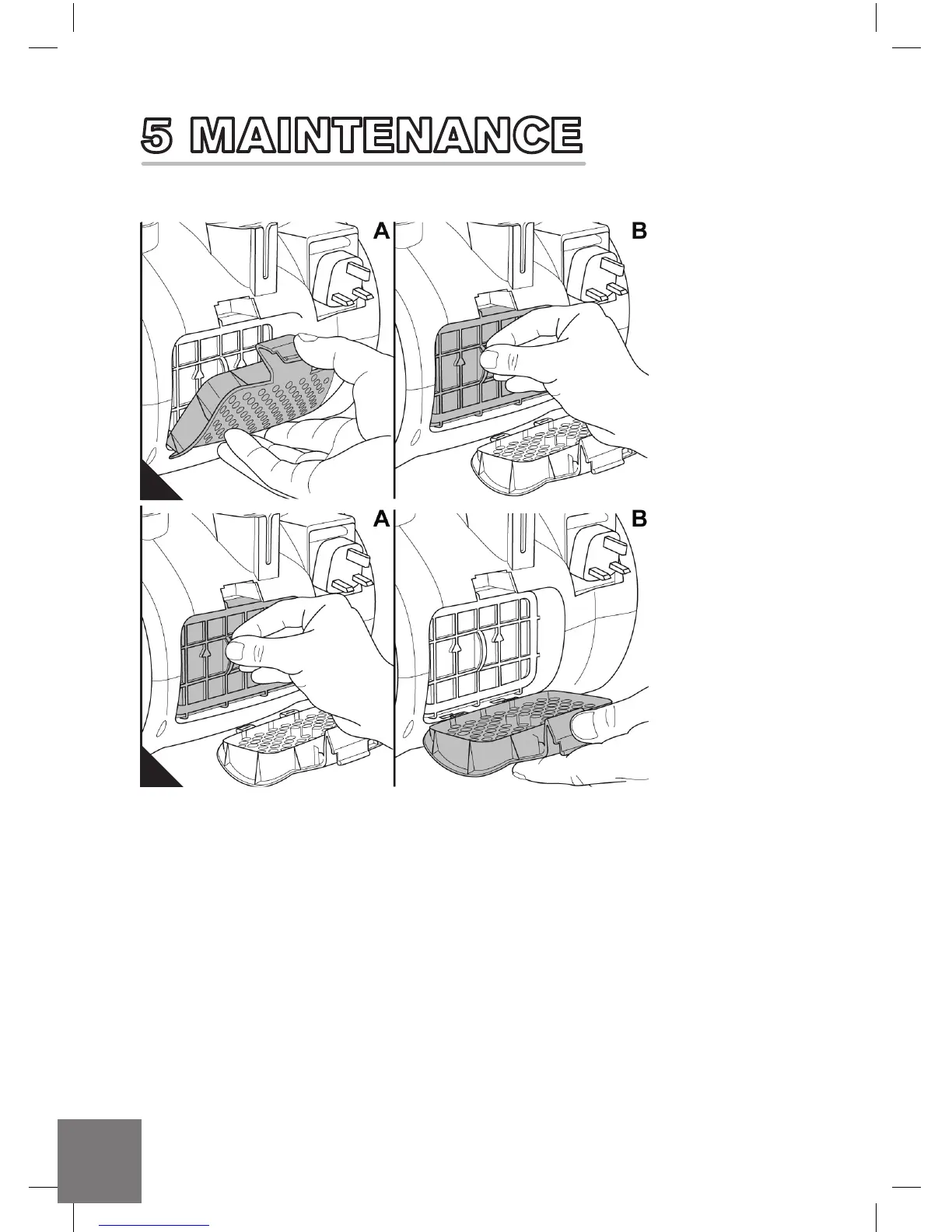 5 MAINTENANCE

A

B

A

B