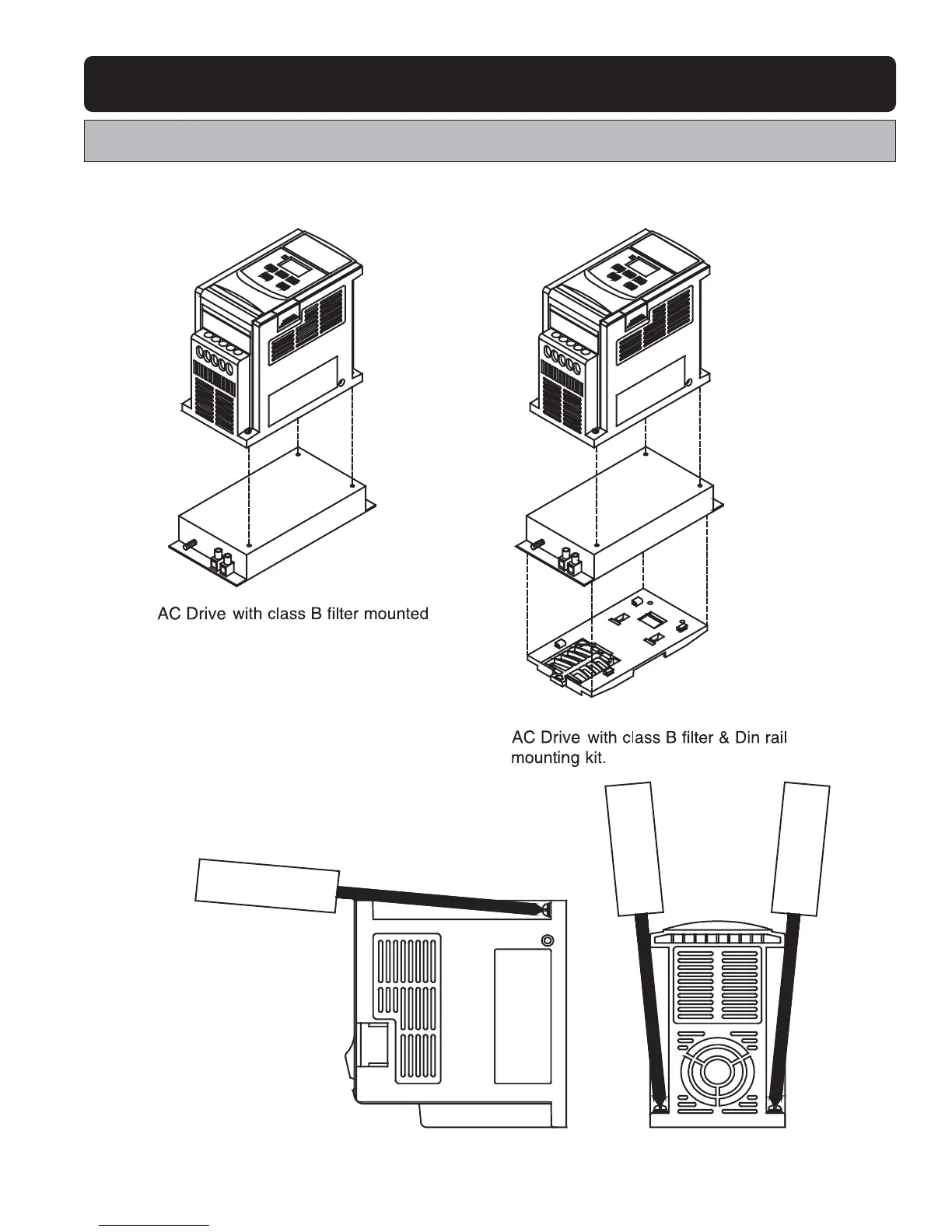 AC Drive with class B filter mounted

AC Drive with class B filter & Din rail mounting kit.