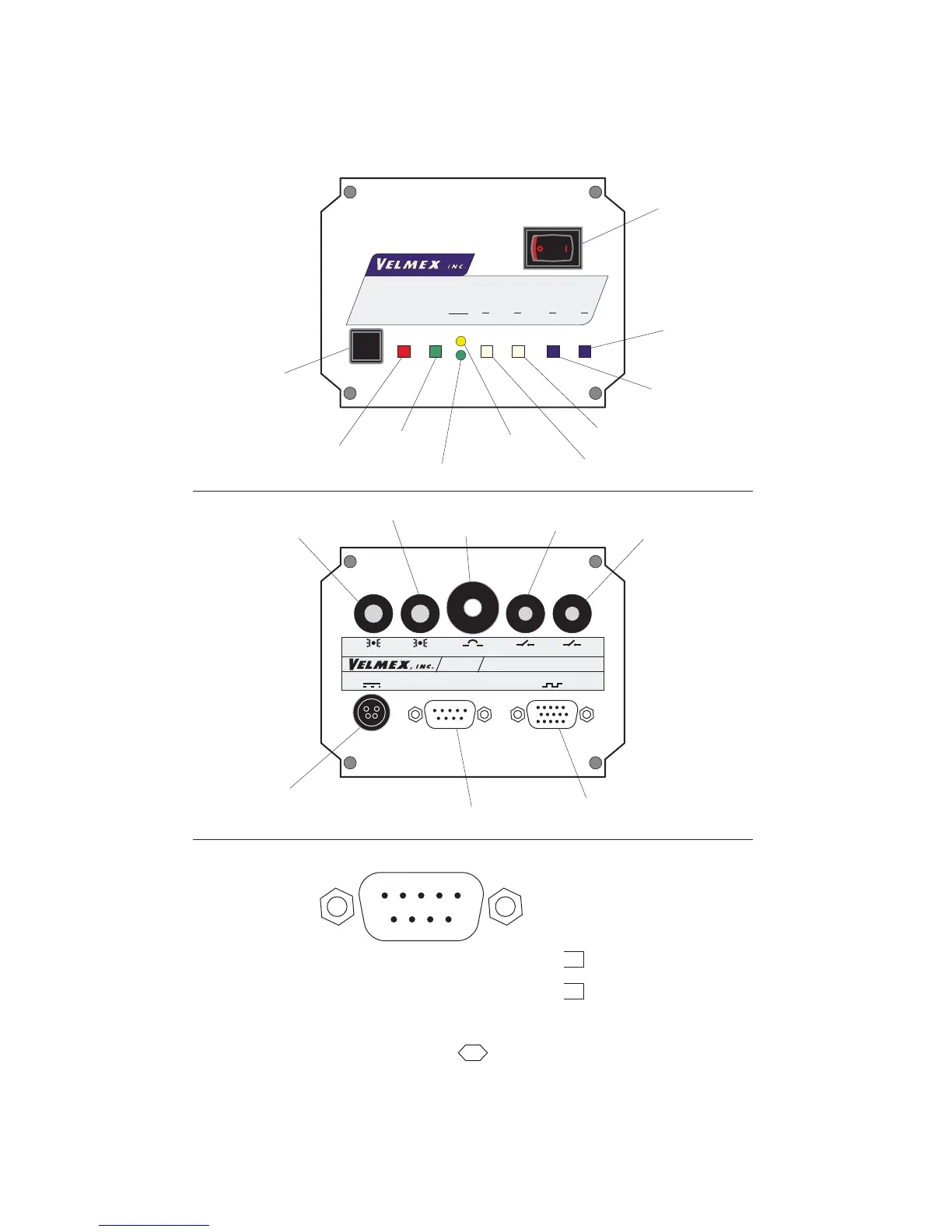 VELMEX INC.

VELMEX, INC.