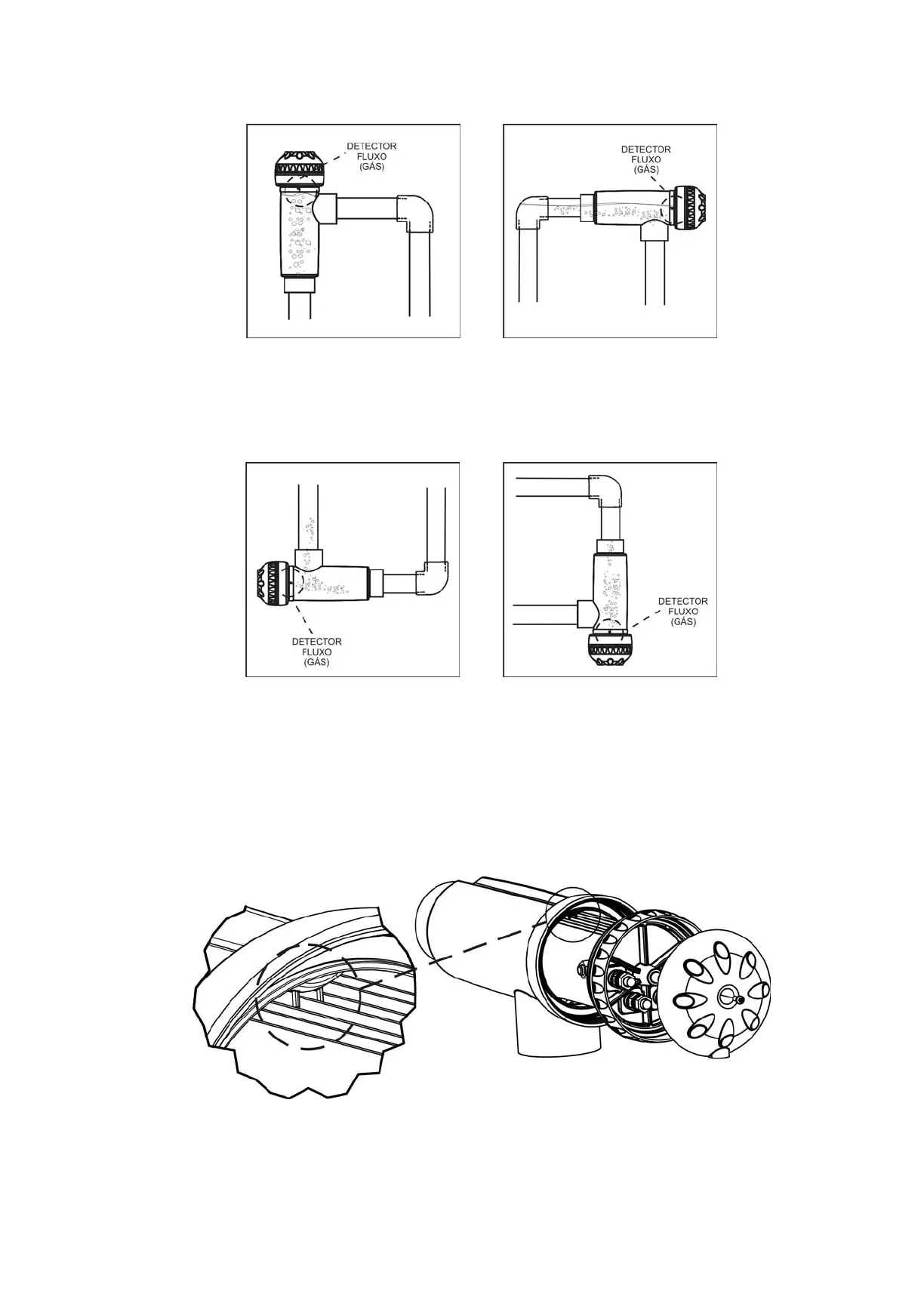 DETECTOR
FLUXO
(GÁS)

DETECTOR
FLUXO
(GÁS)

DETECTOR
FLUXO
(GÁS)

DETECTOR
FLUXO
(GÁS)