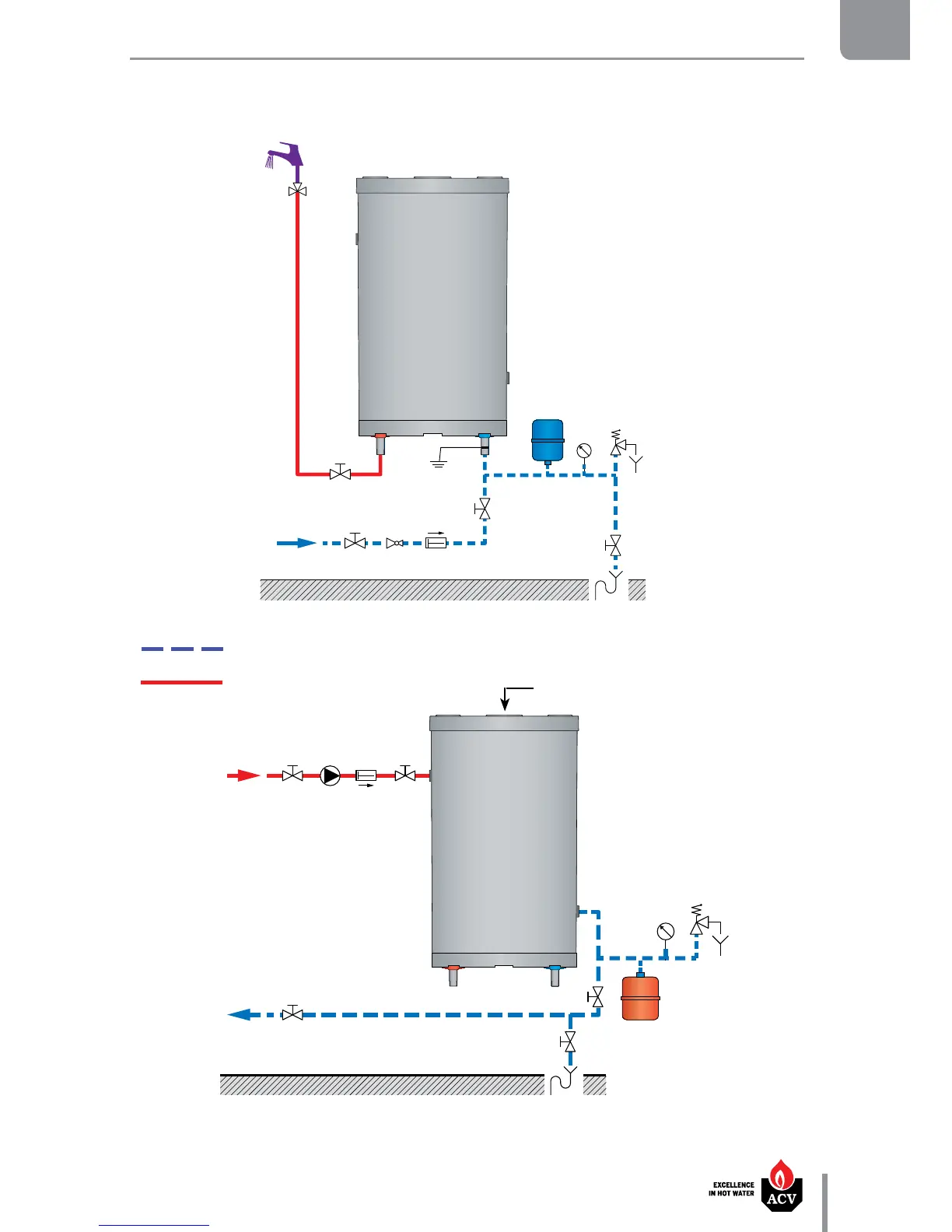 EXCELLENCE IN HOT WATER

ACV