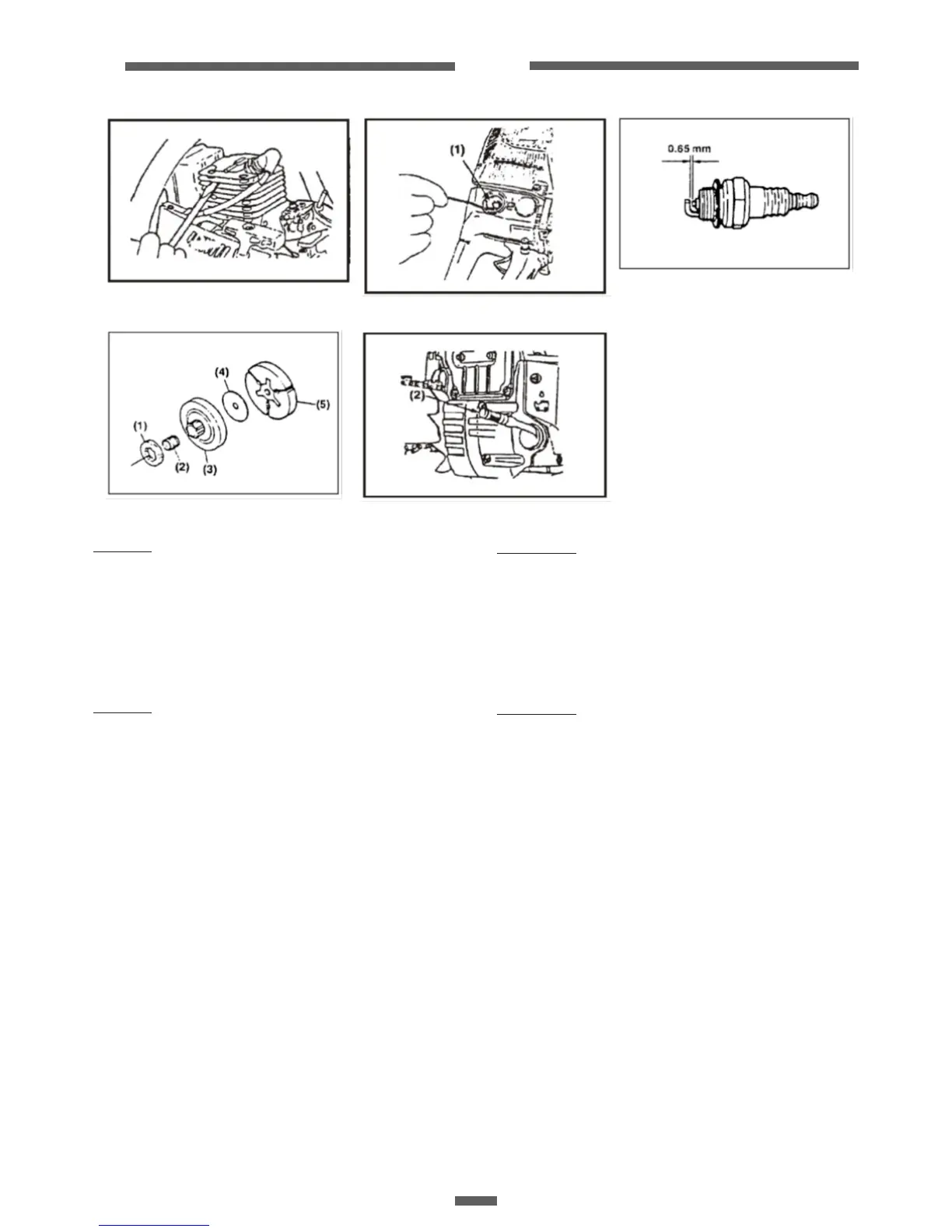 (1)

0.65 mm

(4)

(5)

(1)

(2)

(3)

(2)