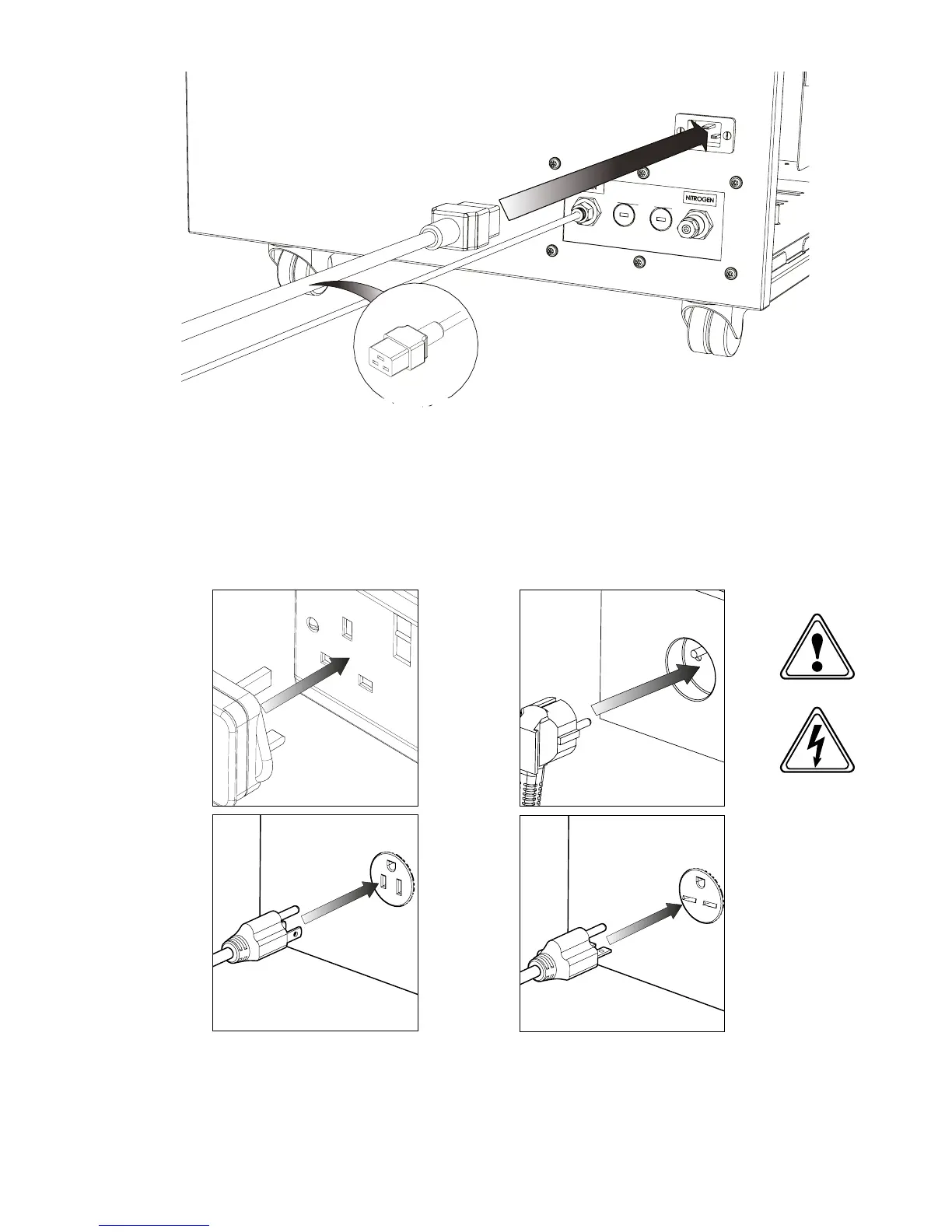 NITROGEN