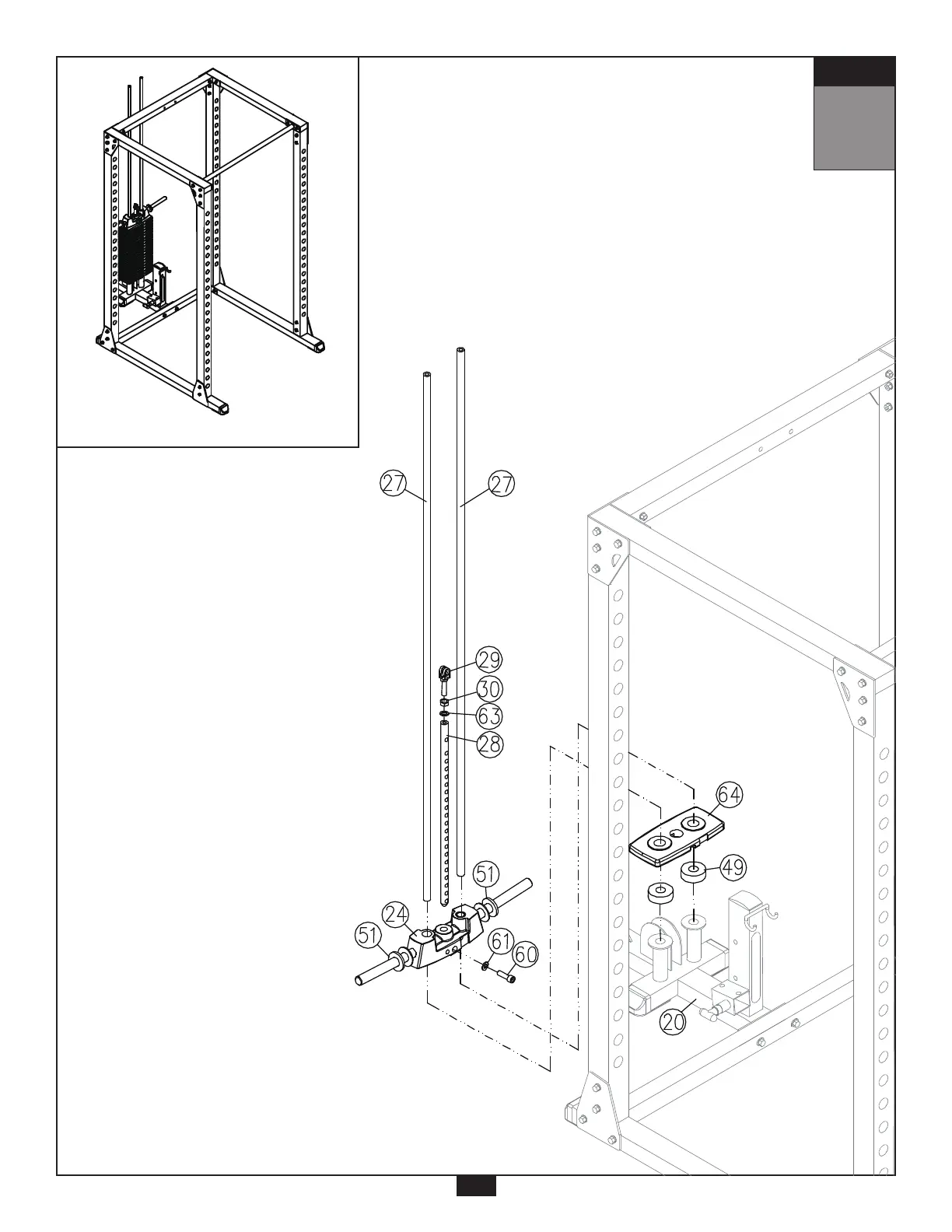 27
27
29
30
63
28
64
49
51
24
51
61
60
20