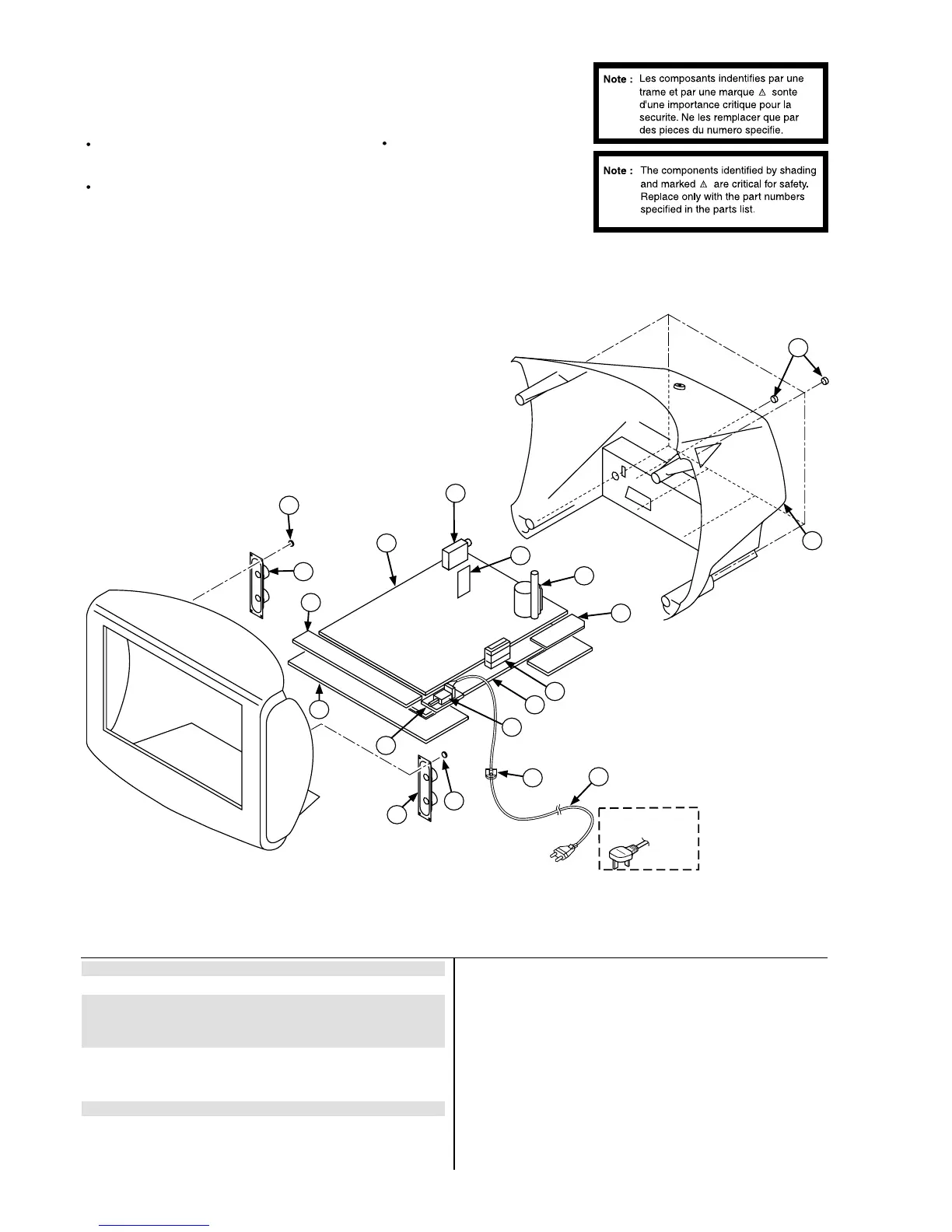 Note : Les composants indentifies par une trame et par une marque ⚠ sonte d'une importance critique pour la securite. Ne les remplacer que par des pieces du numero specifie.

Note : The components identified by shading and marked ⚠ are critical for safety. Replace only with the part numbers specified in the parts list.