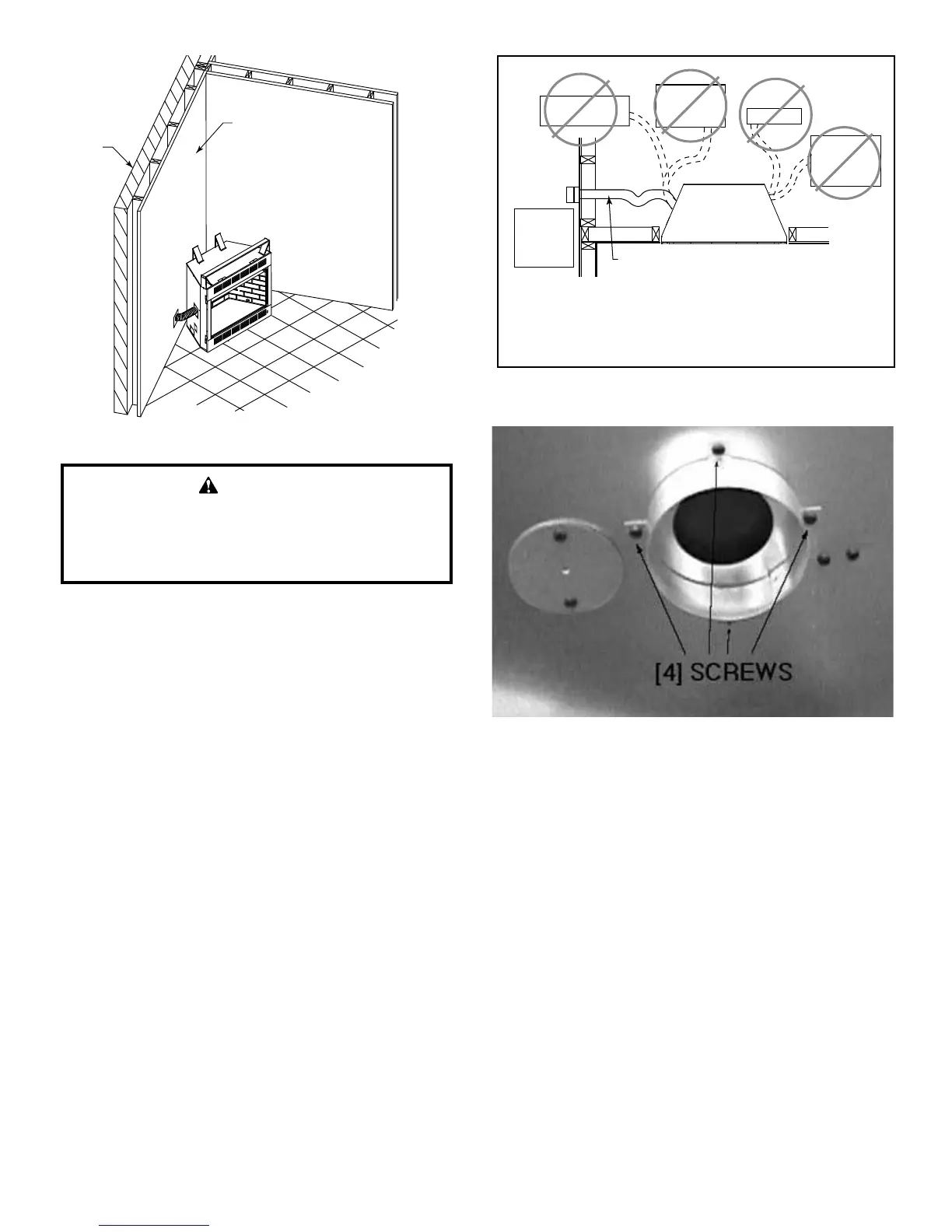 [4] SCREWS