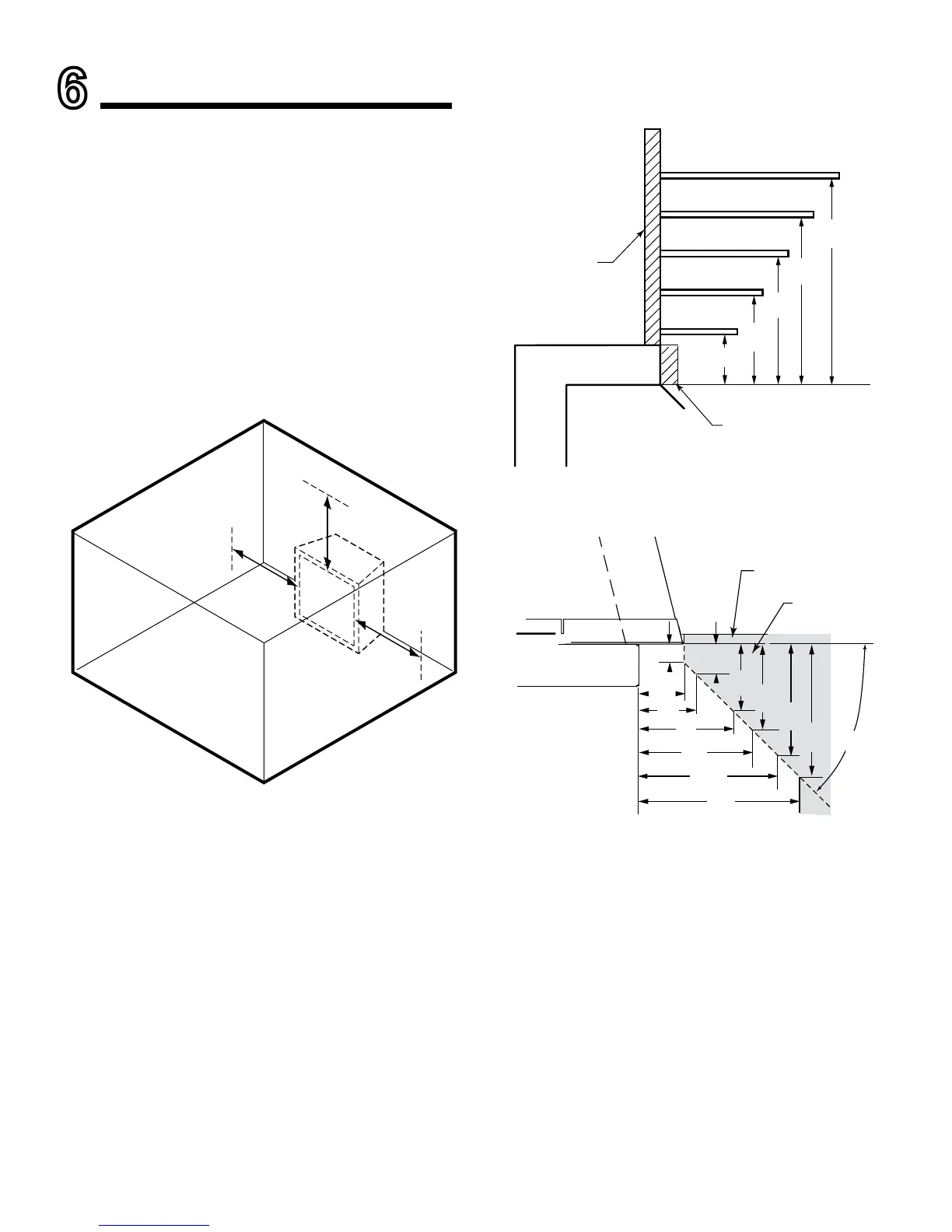 6