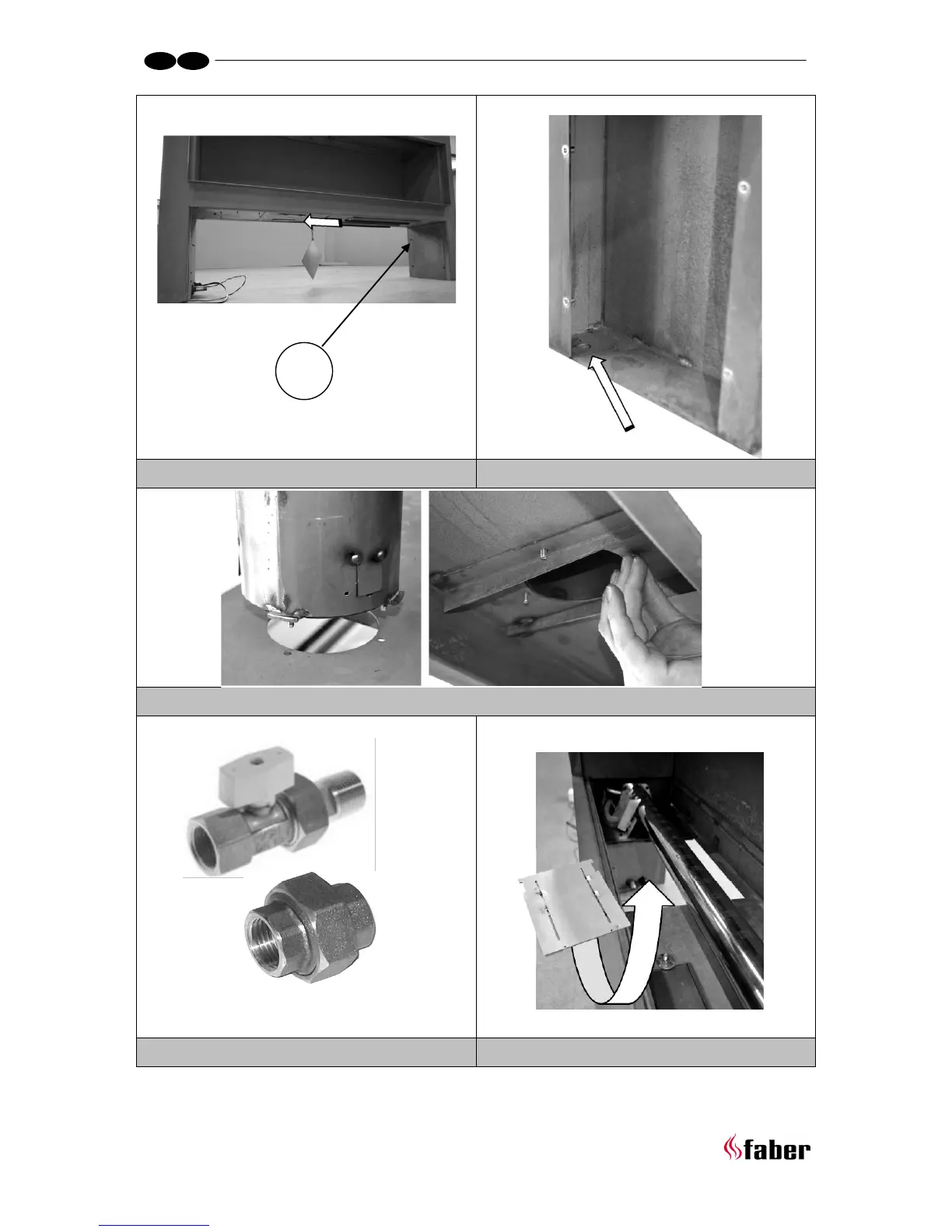 faber