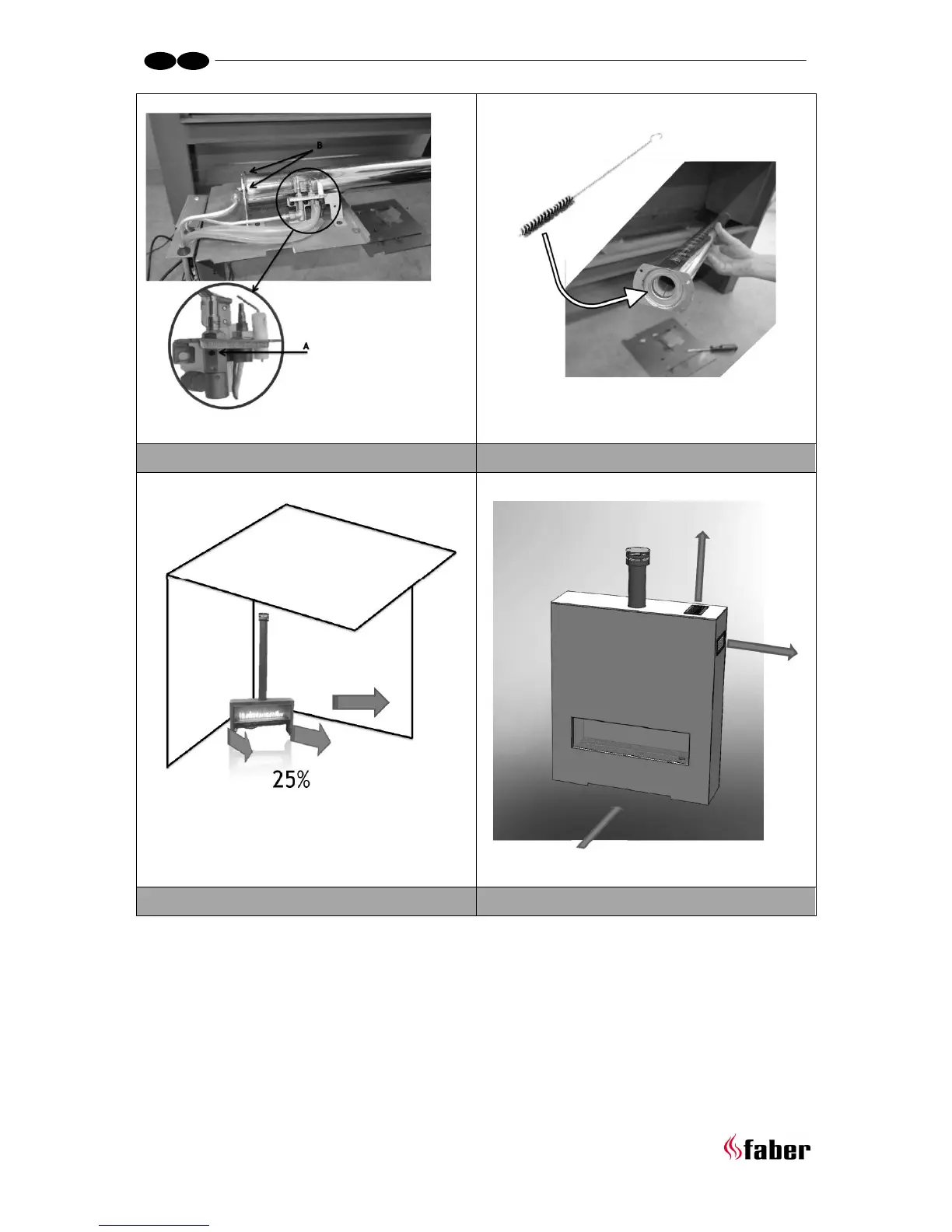 B

A

25%

faber