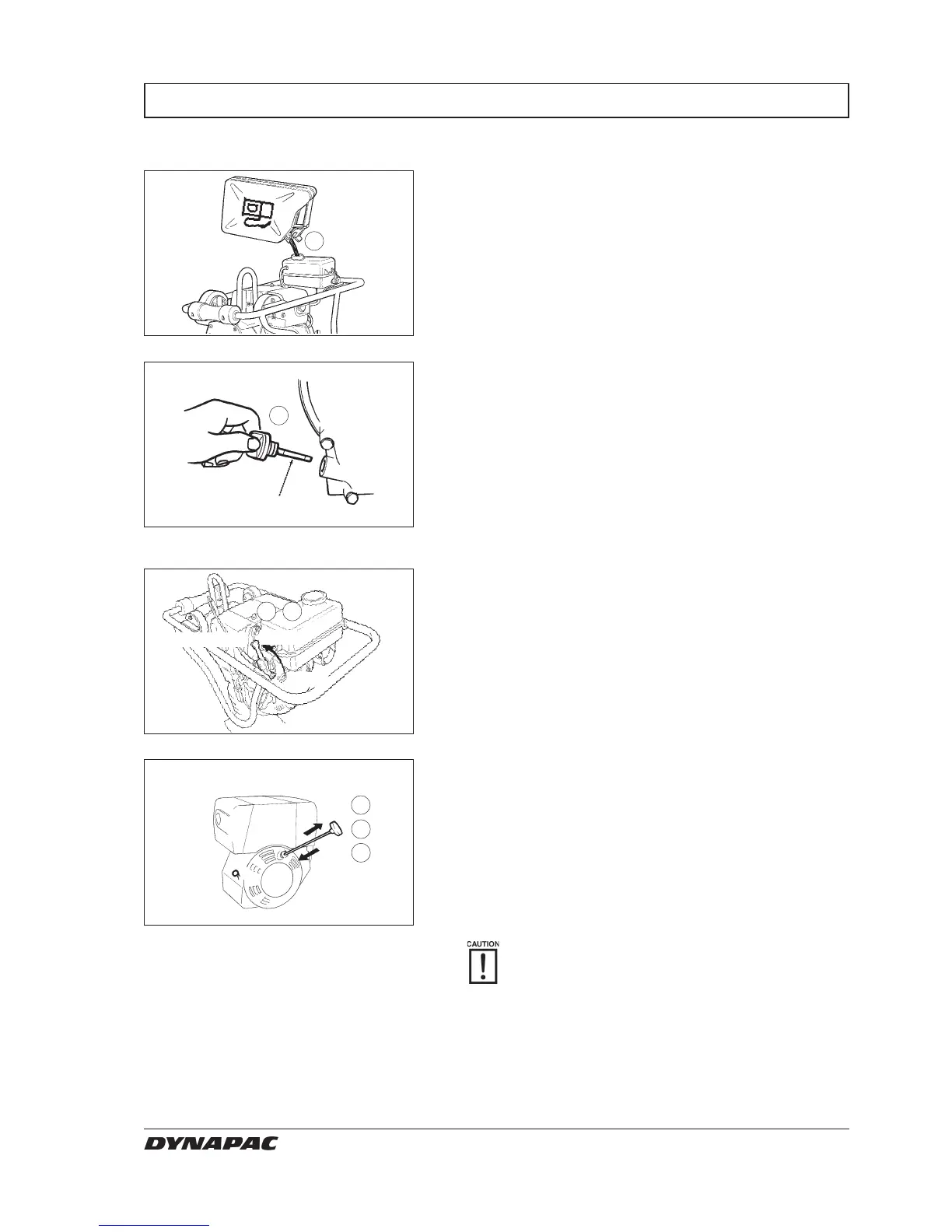 CAUTION

DYNAPAC