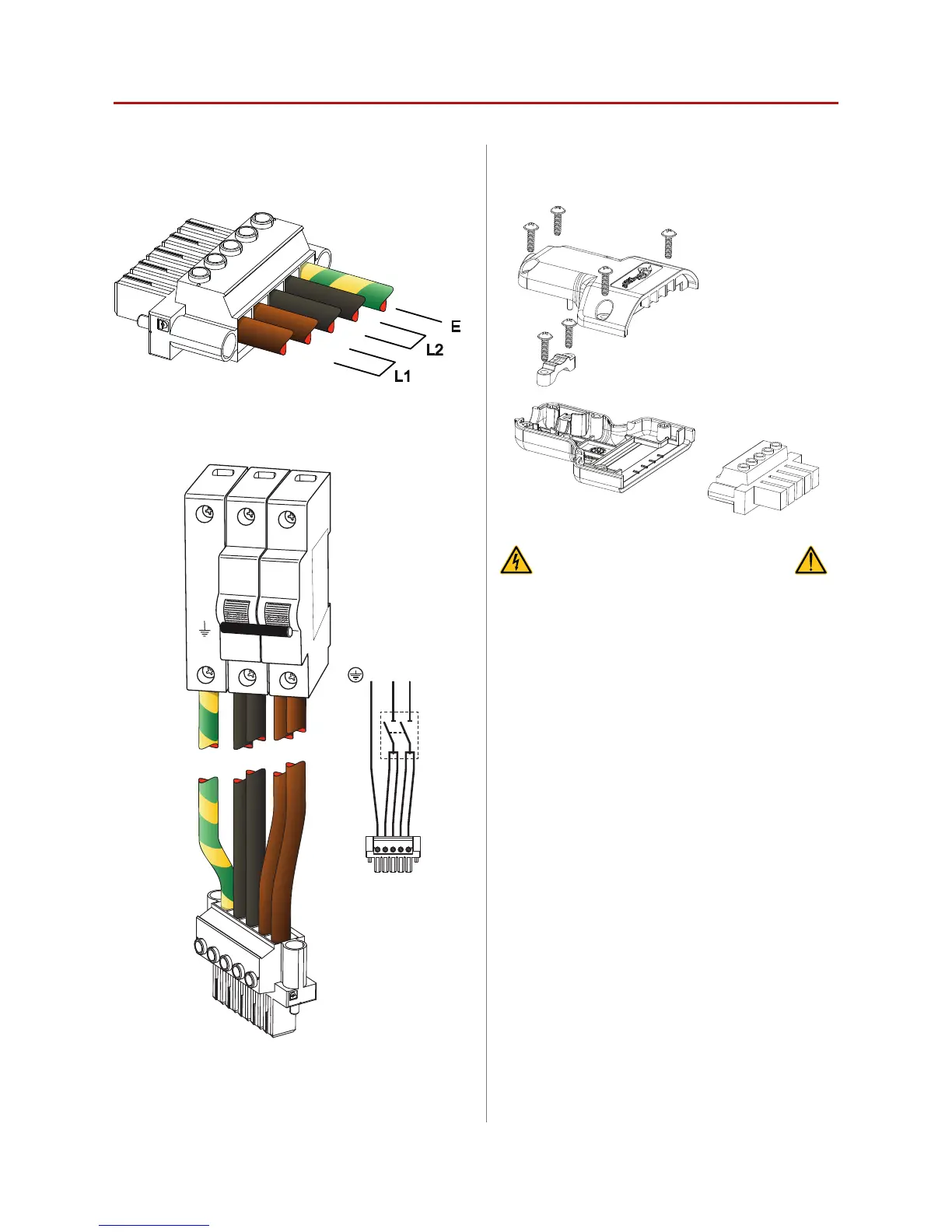 E
L2
L1