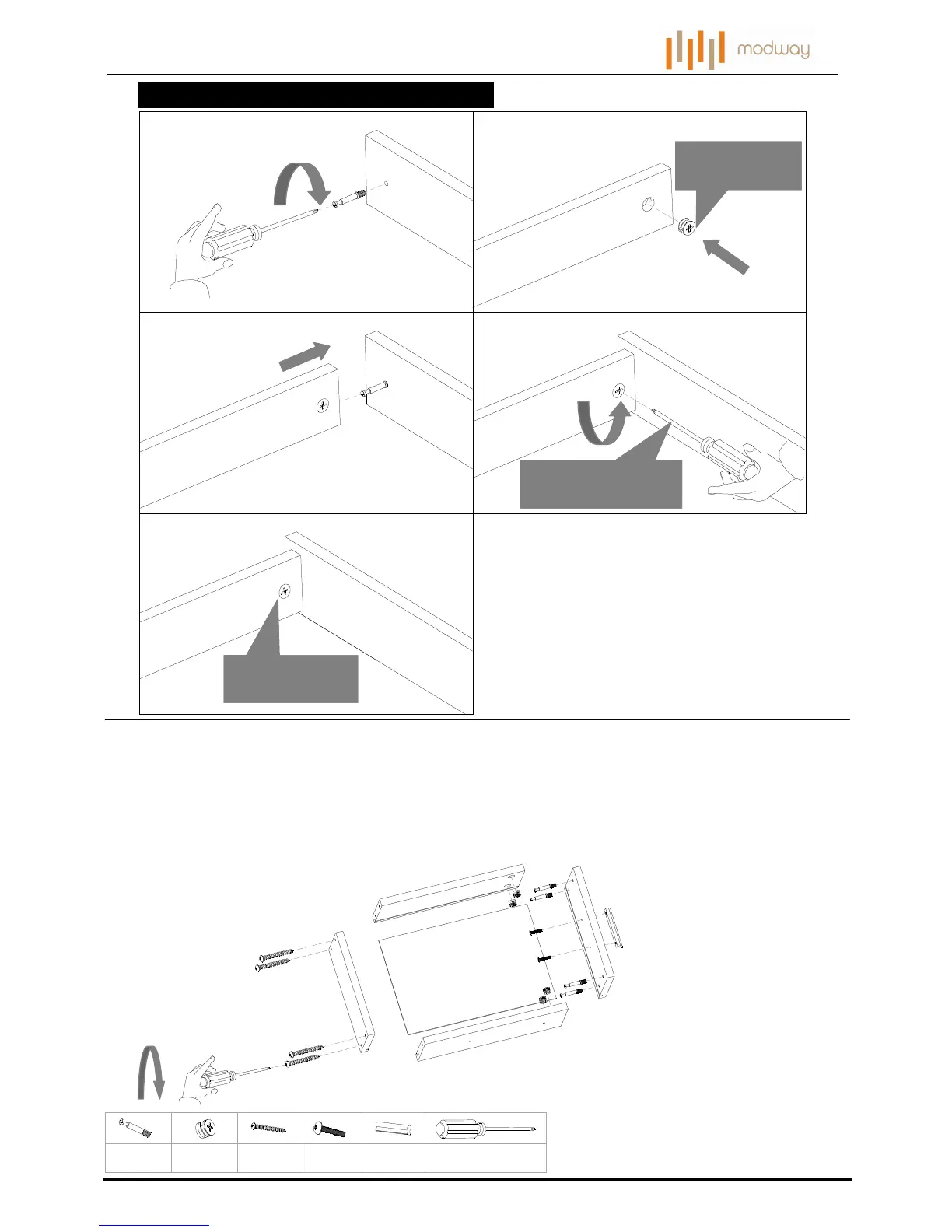 modway