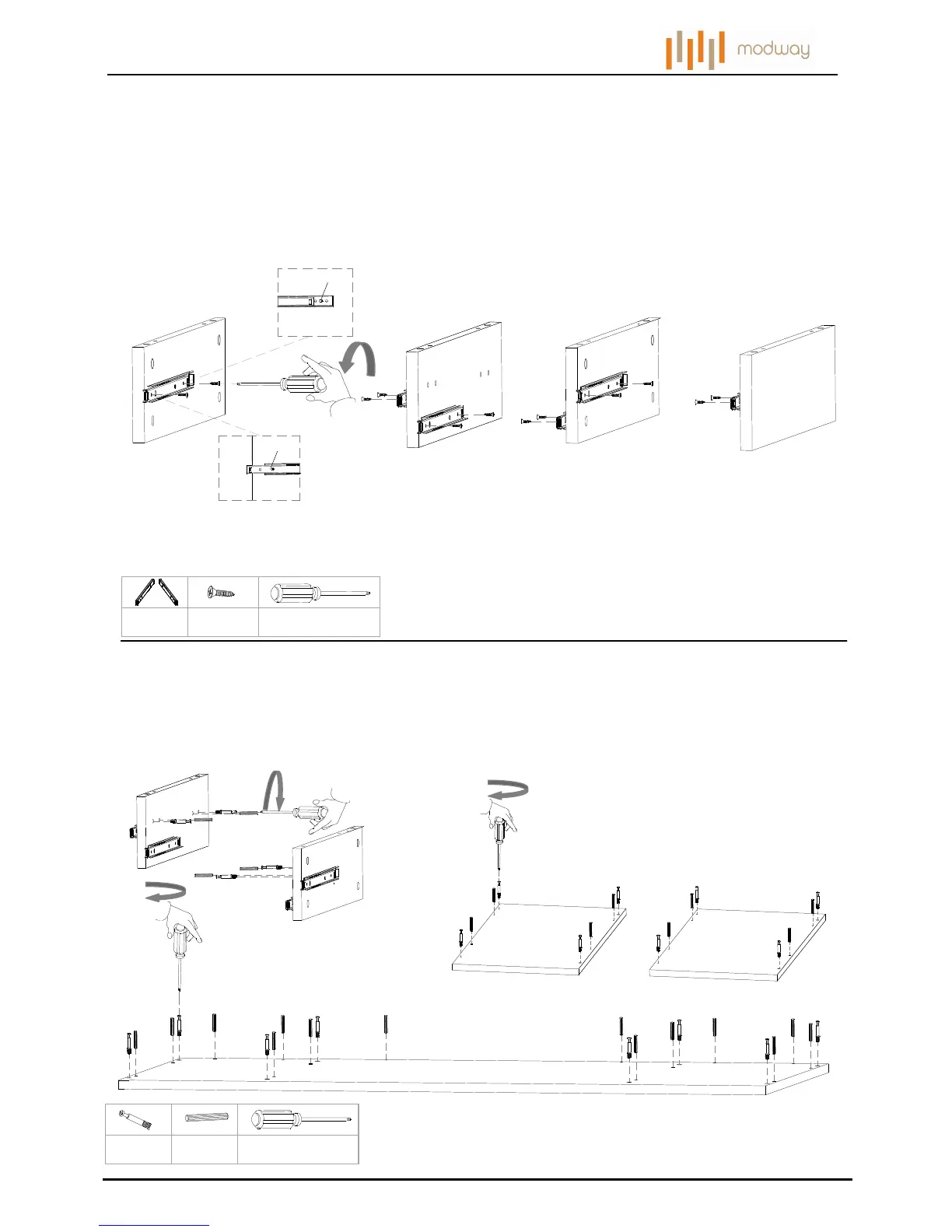 modway