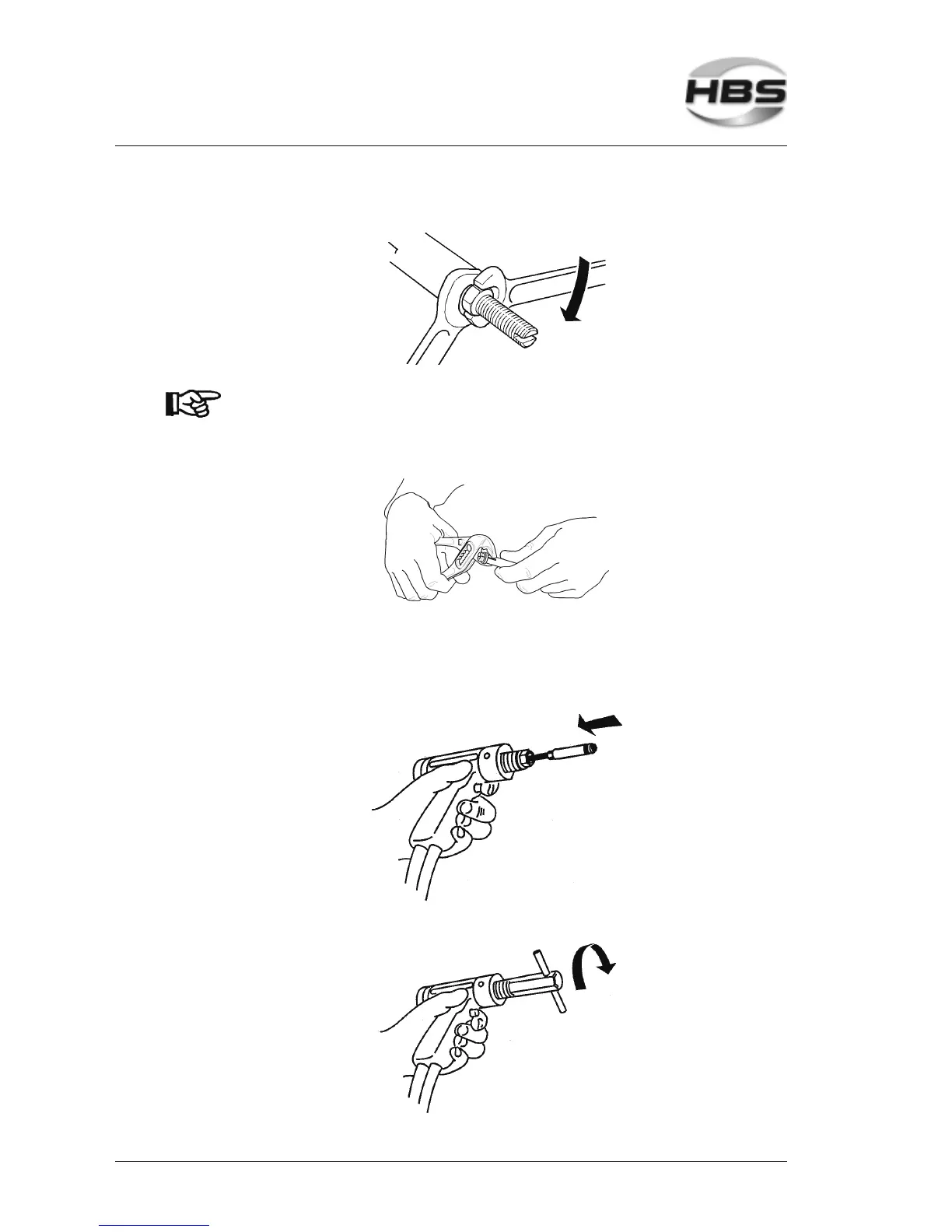 HBS