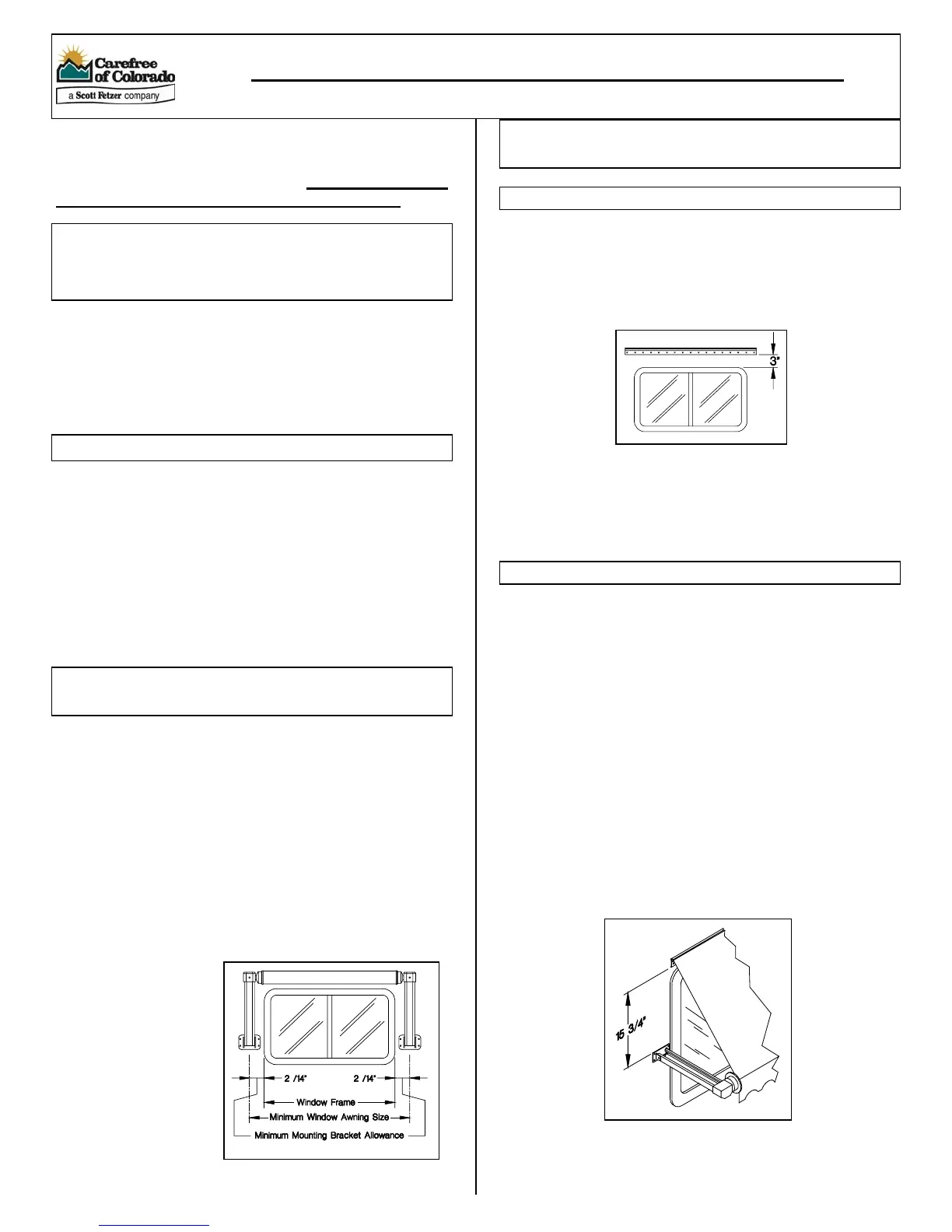 Carefree of Colorado

a Scott Fetzer company

3"

2 /14"

2 /14"

Window Frame

Minimum Window Awning Size

Minimum Mounting Bracket Allowance

15 3/4"