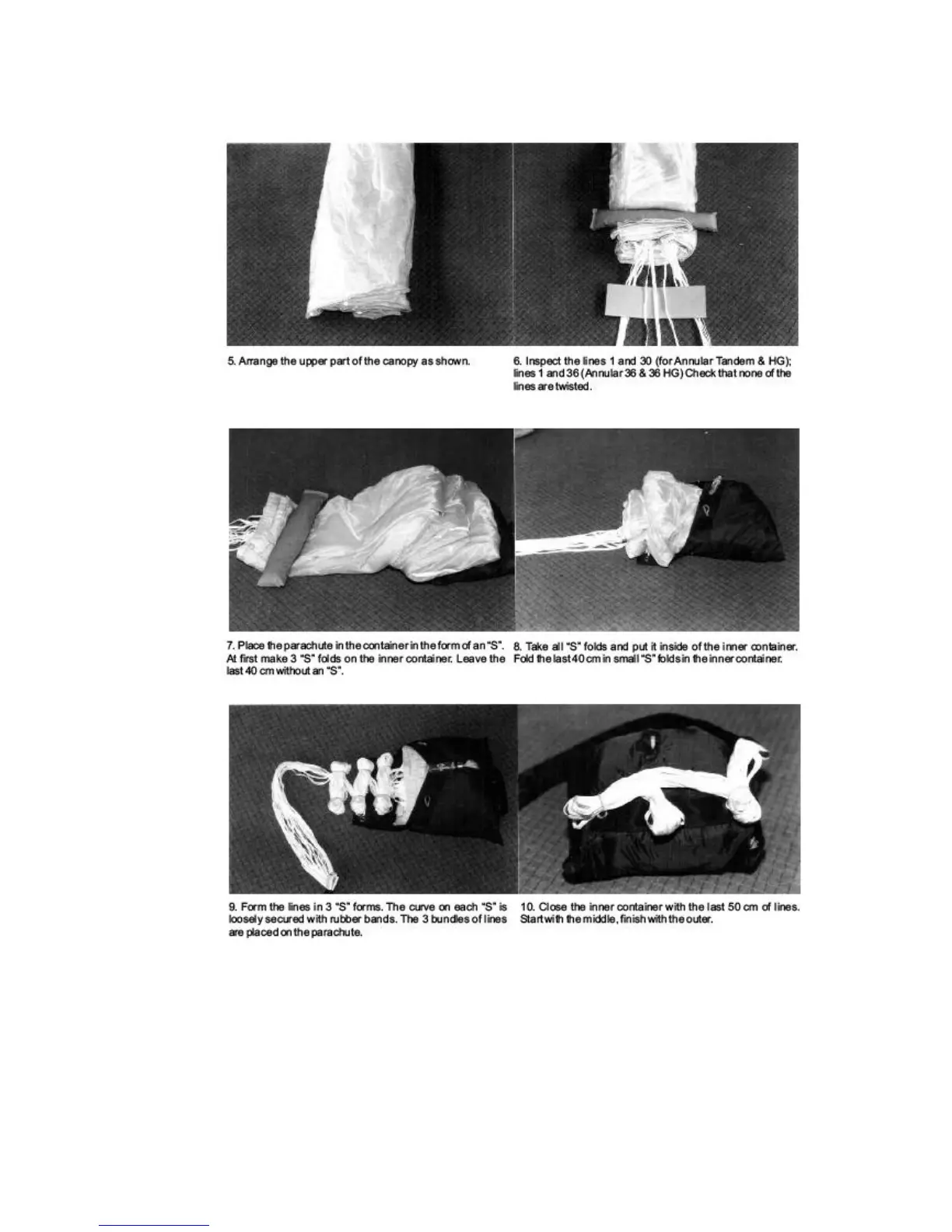 5. Arrange the upper part of the canopy as shown.

6. Inspect the lines 1 and 30 (for Annular Tandem & HG); lines 1 and 36 (Annular 36 & 36 HG) Check that none of the lines are twisted.

7. Place the parachute in the container in the form of an "S". At first make 3 "S" folds on the inner container. Leave the last 40 cm without an "S".

8. Take all "S" folds and put it inside of the inner container. Fold the last 40 cm in small "S" folds in the inner container.

9. Form the lines in 3 "S" forms. The curve on each "S" is loosely secured with rubber bands. The 3 bundles of lines are placed on the parachute.

10. Close the inner container with the last 50 cm of lines. Start with the middle, finish with the outer.