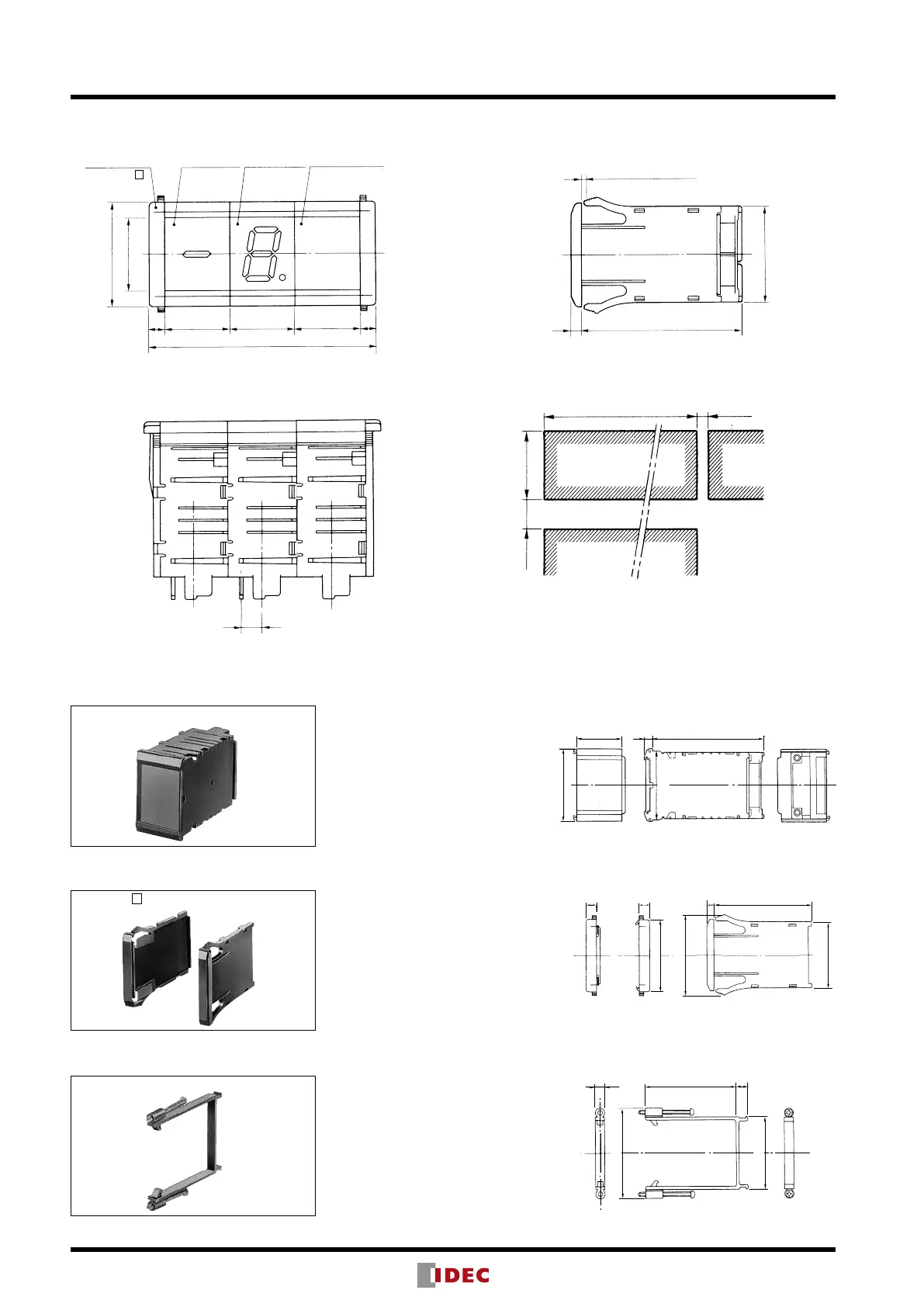 IDEC