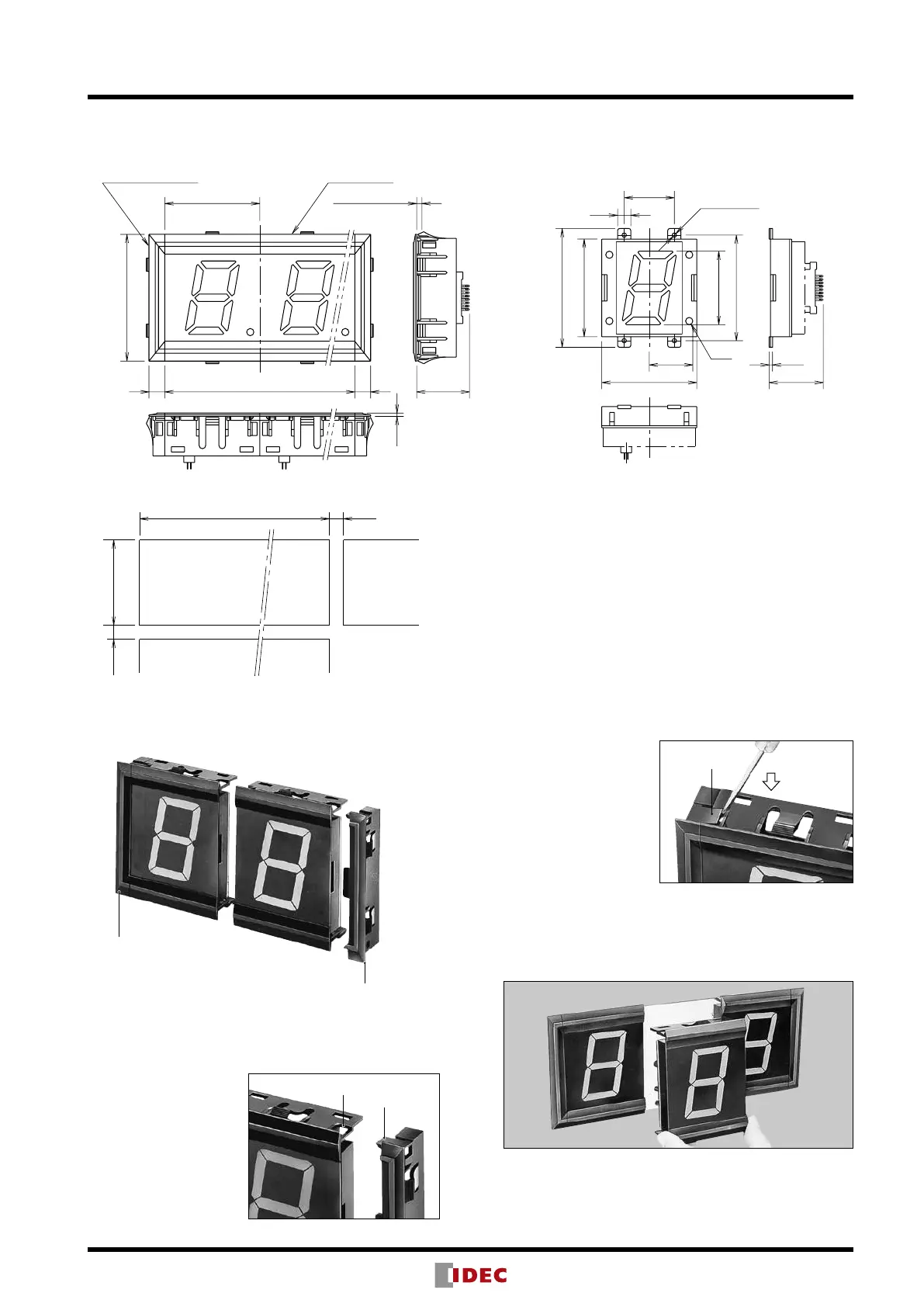 IDEC