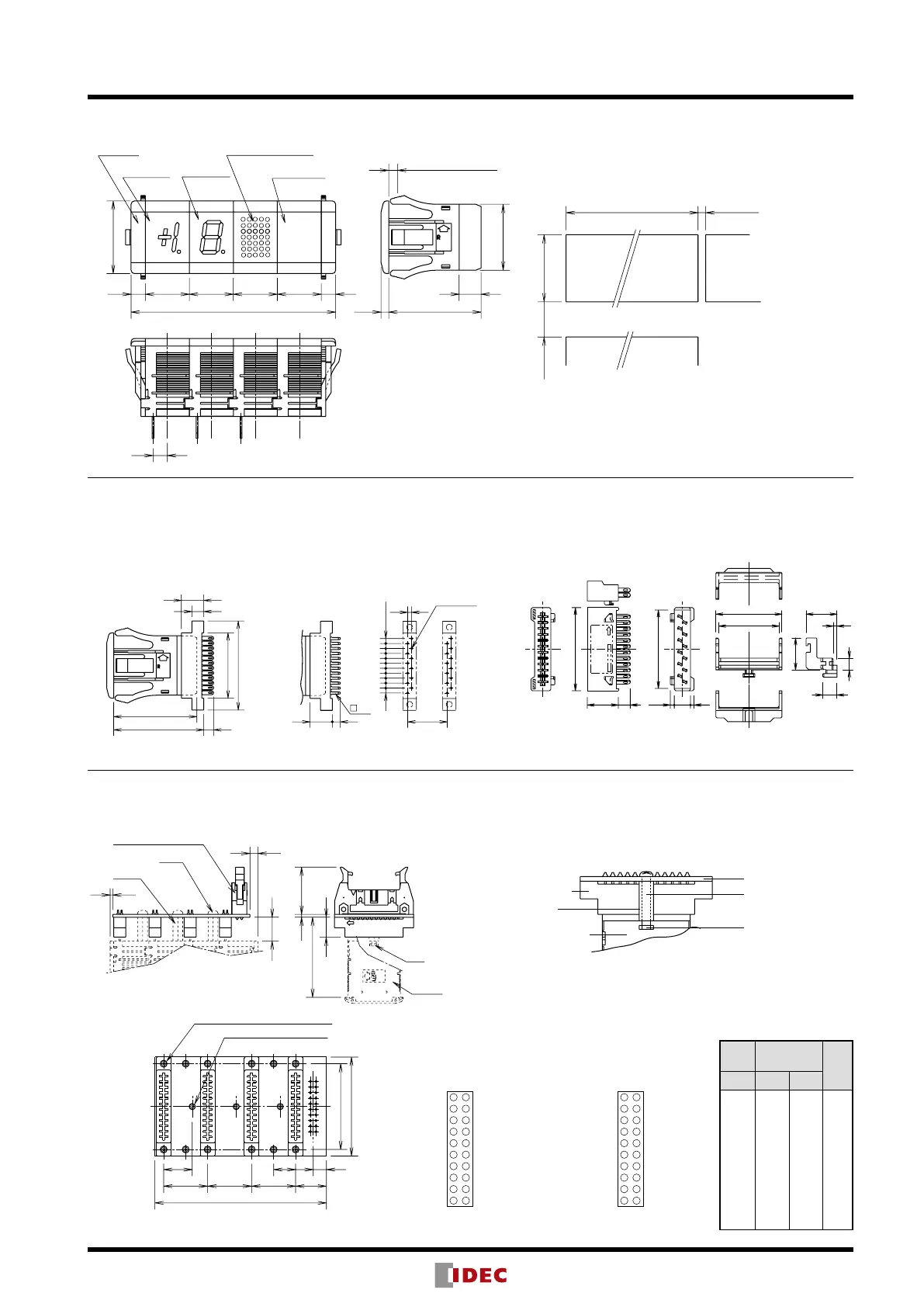 IDEC