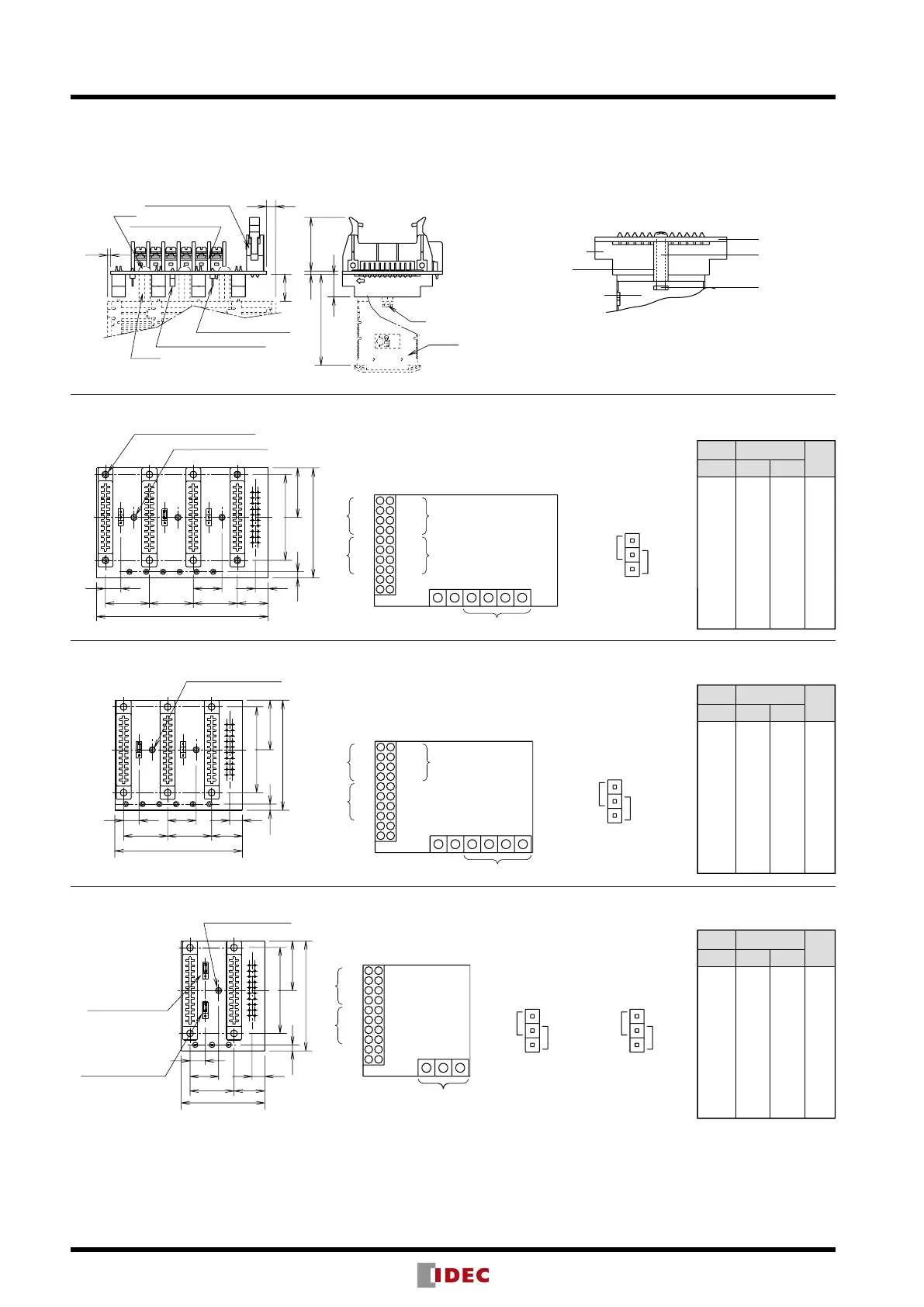 IDEC