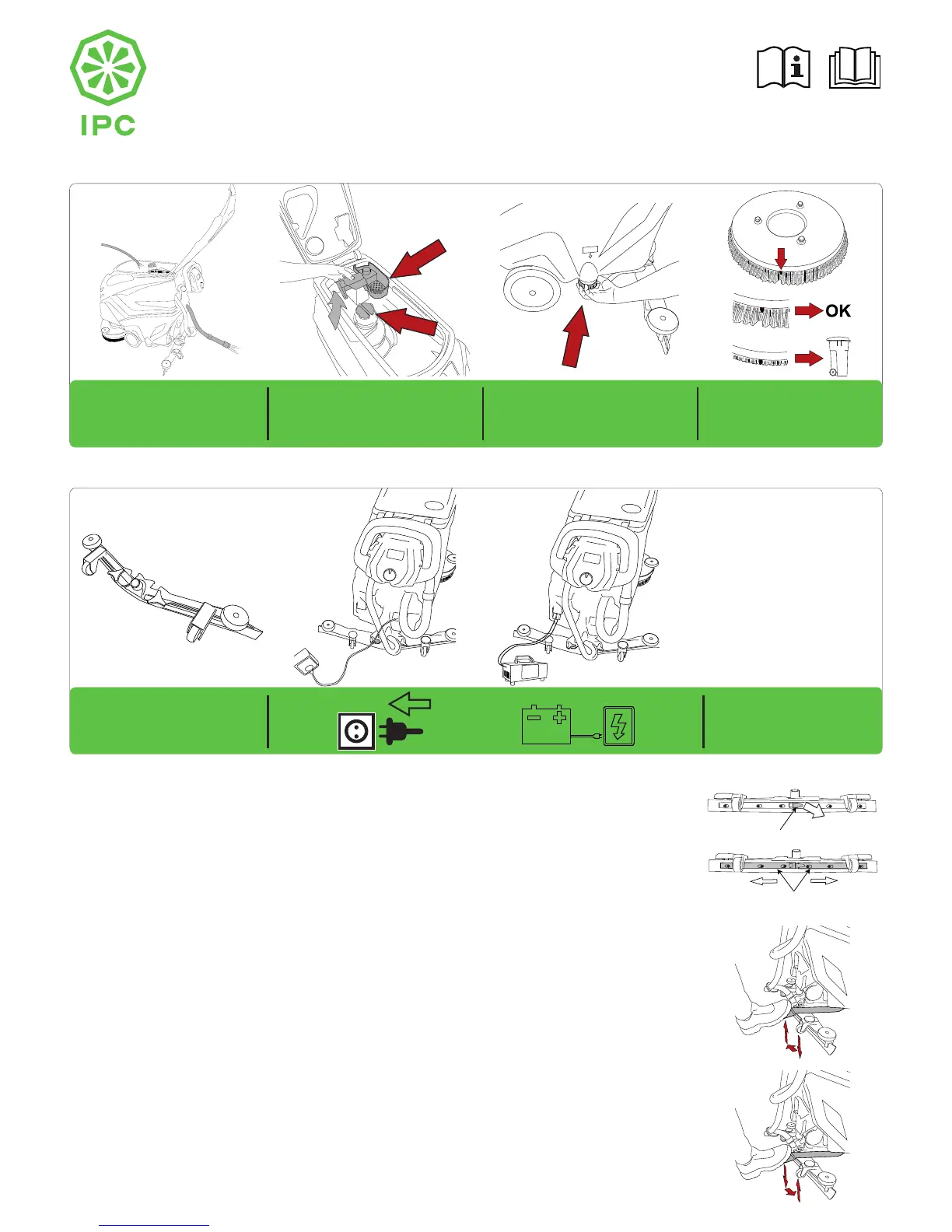 IPC

OK