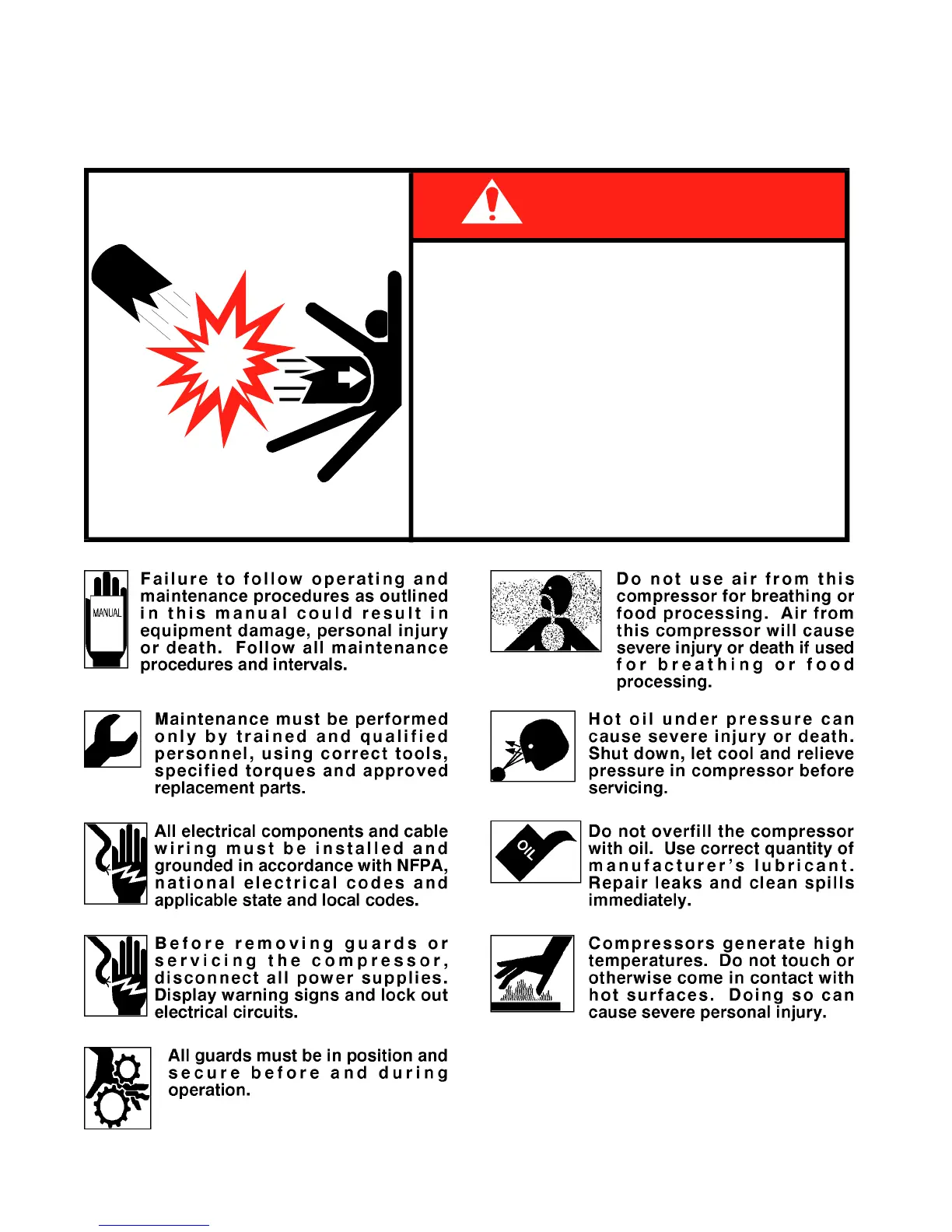 MANUAL

Failure to follow operating and maintenance procedures as outlined in this manual could result in equipment damage, personal injury or death. Follow all maintenance procedures and intervals.

Maintenance must be performed only by trained and qualified personnel, using correct tools, specified torques and approved replacement parts.

All electrical components and cable wiring must be installed and grounded in accordance with NFPA, national electrical codes and applicable state and local codes.

Before removing guards or servicing the compressor, disconnect all power supplies. Display warning signs and lock out electrical circuits.

All guards must be in position and secure before and during operation.

Do not use air from this compressor for breathing or food processing. Air from this compressor will cause severe injury or death if used for breathing or food processing.

Hot oil under pressure can cause severe injury or death. Shut down, let cool and relieve pressure in compressor before servicing.

OIL

Do not overfill the compressor with oil. Use correct quantity of manufacturer's lubricant. Repair leaks and clean spills immediately.

Compressors generate high temperatures. Do not touch or otherwise come in contact with hot surfaces. Doing so can cause severe personal injury.